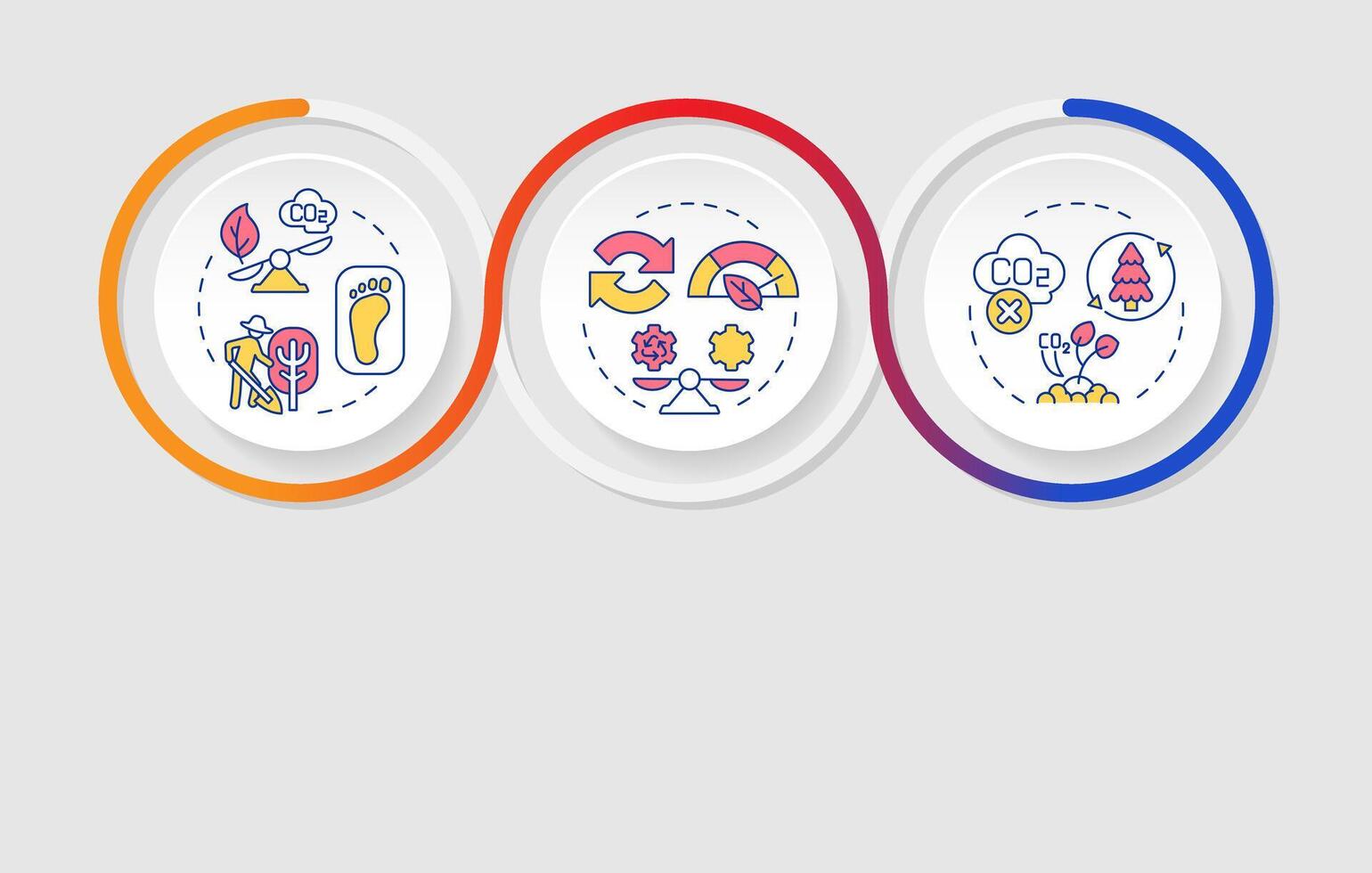 $CO_2$

$CO_2$

$CO_2$