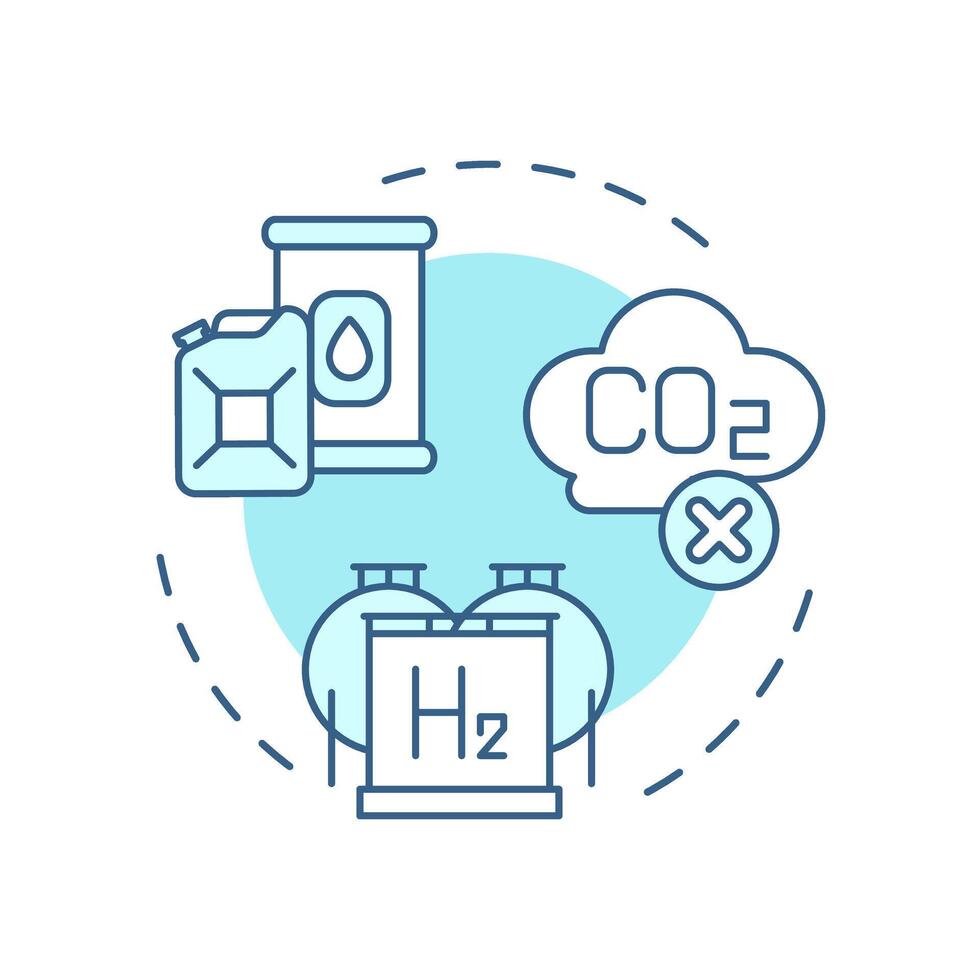 $CO_2$

$H_2$