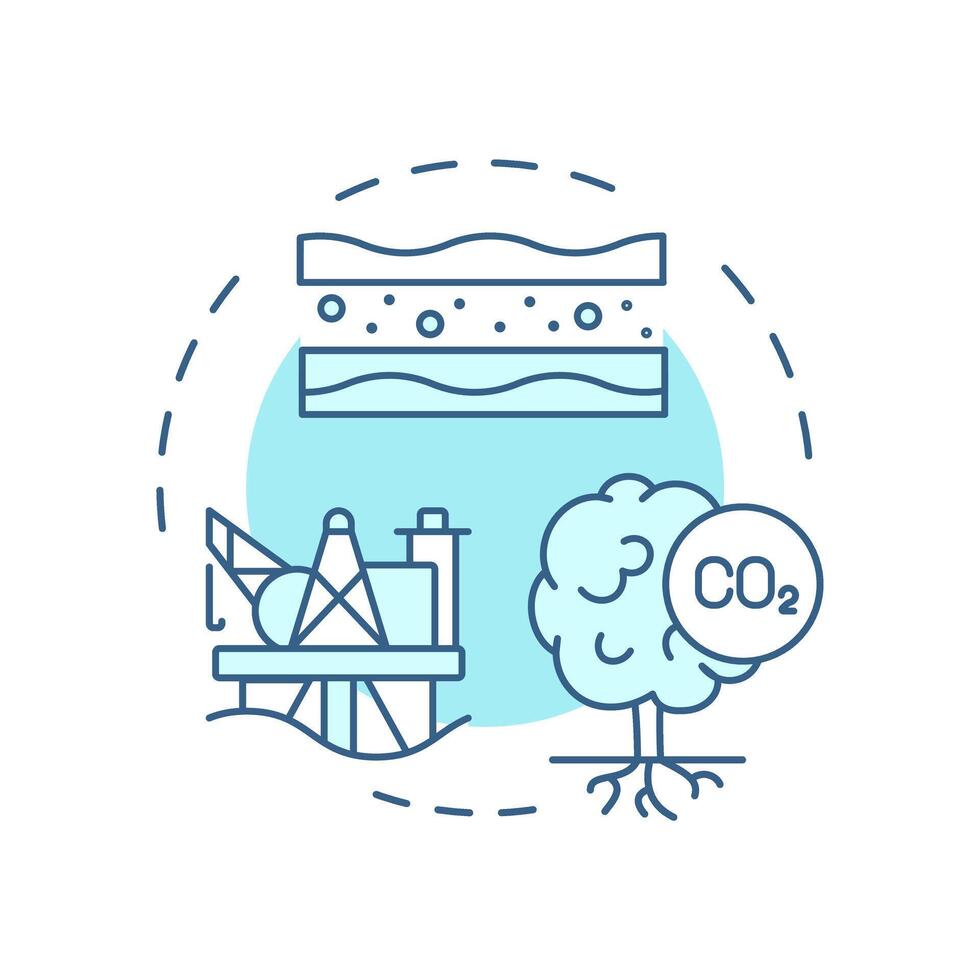 $CO_2$