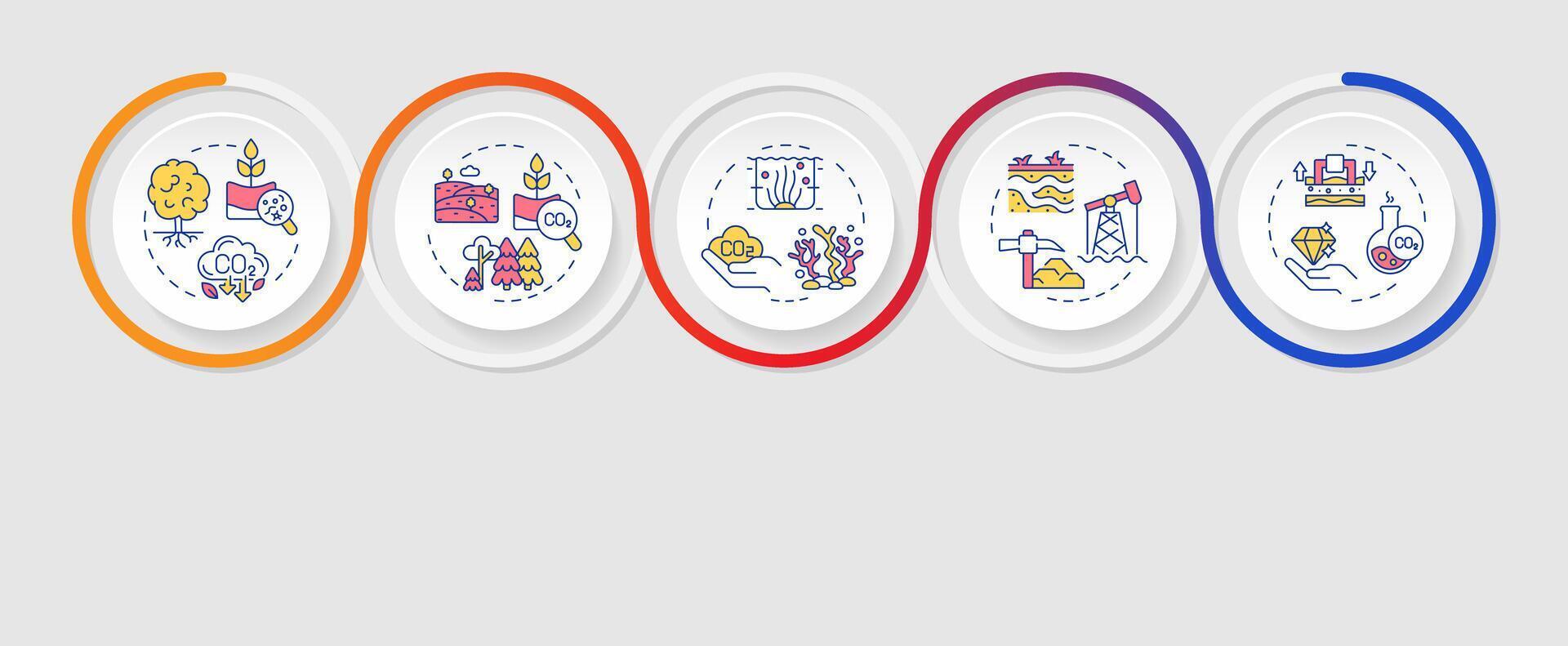 $CO_2$

$CO_2$

$CO_2$

$CO_2$