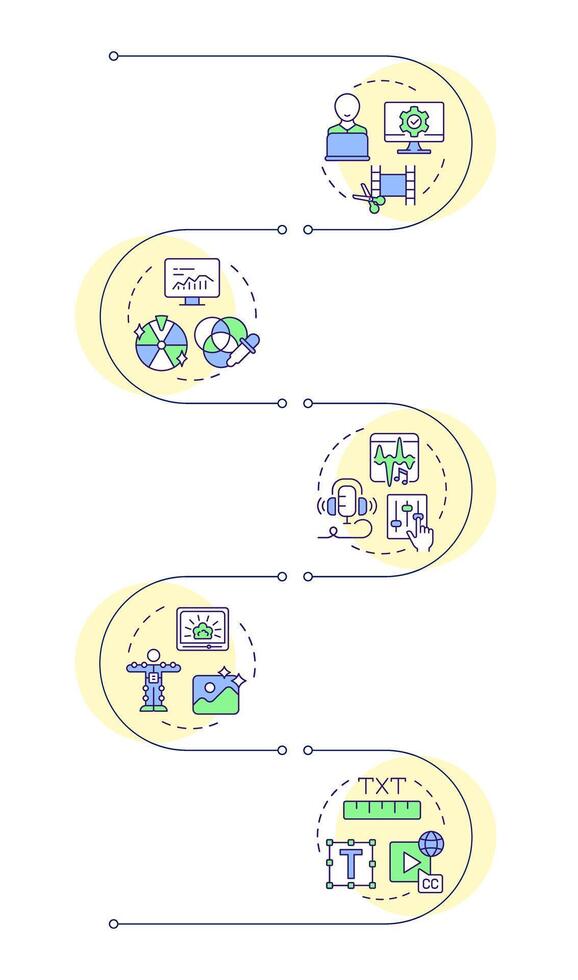 TXT
T
CC