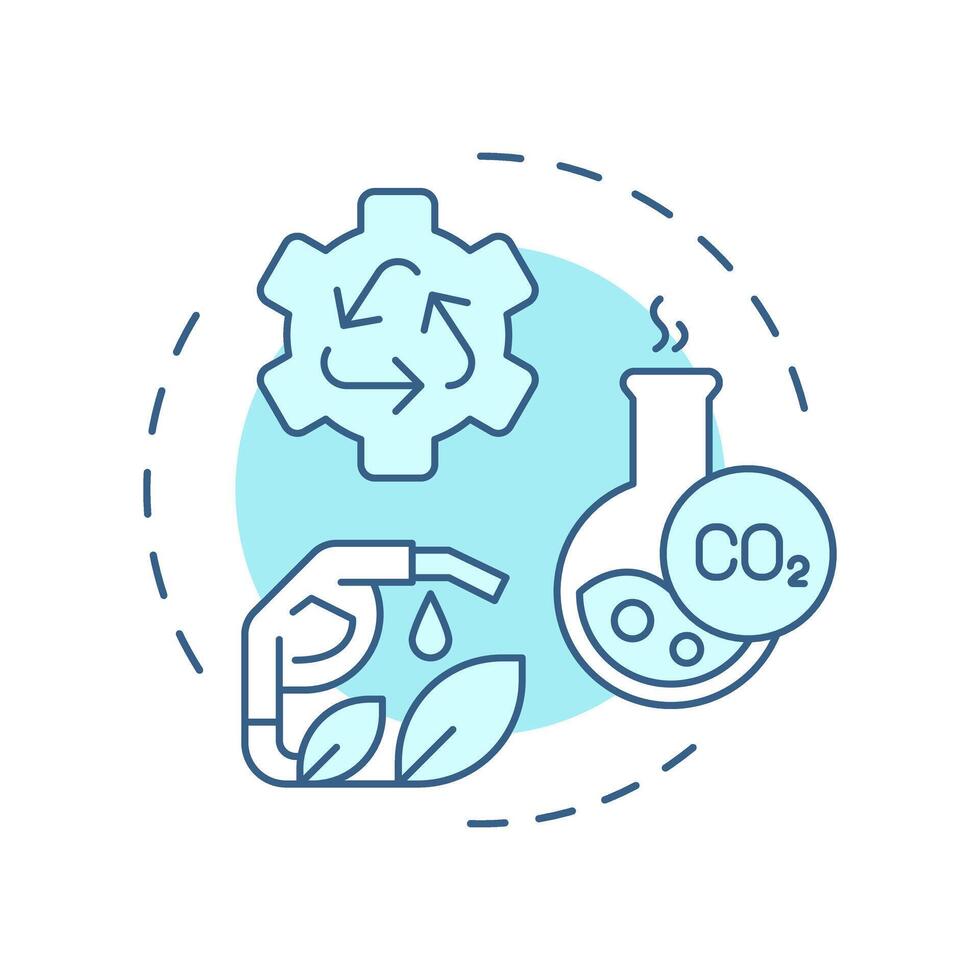 $CO_2$