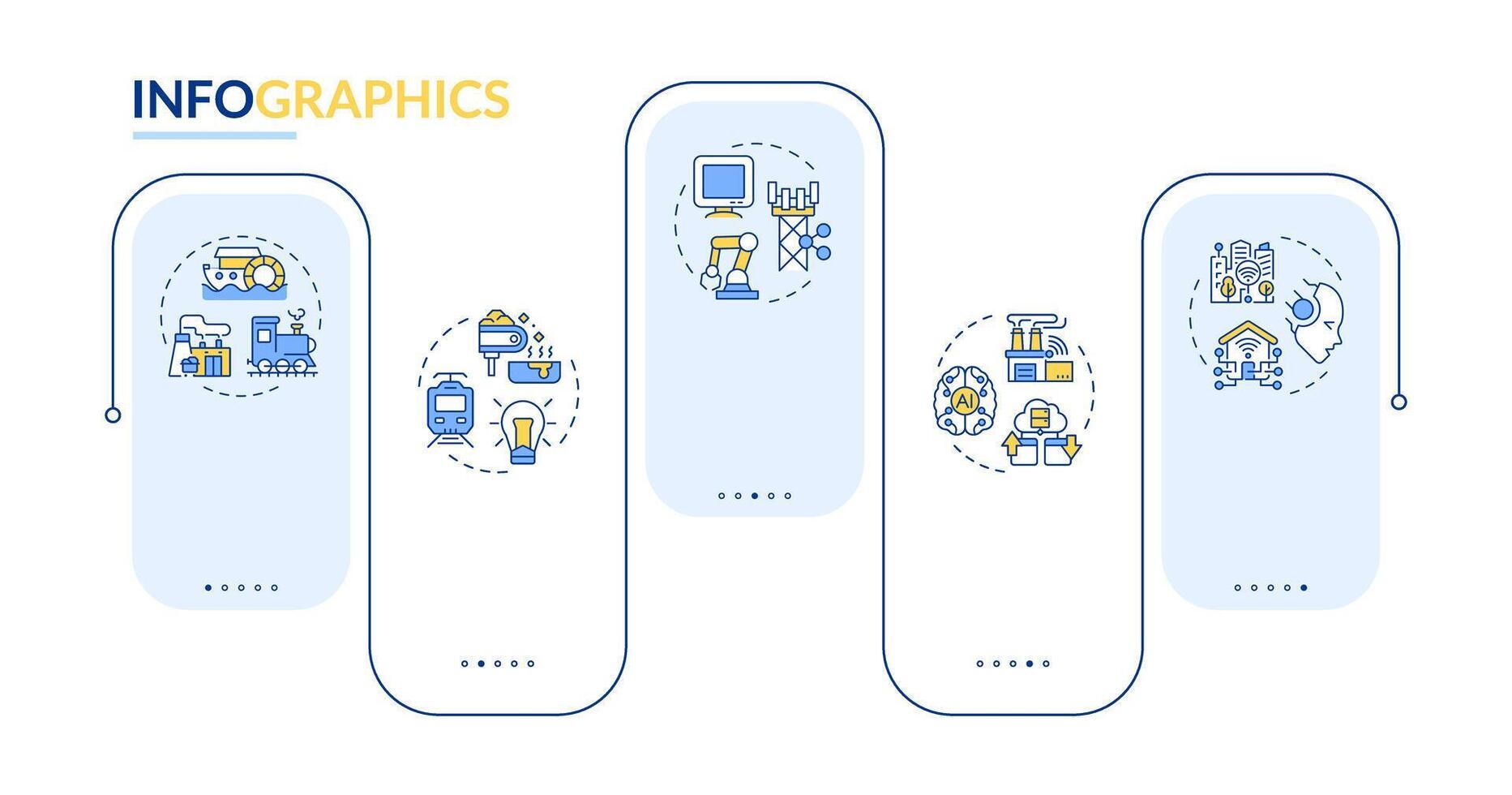 INFOGRAPHICS

AI