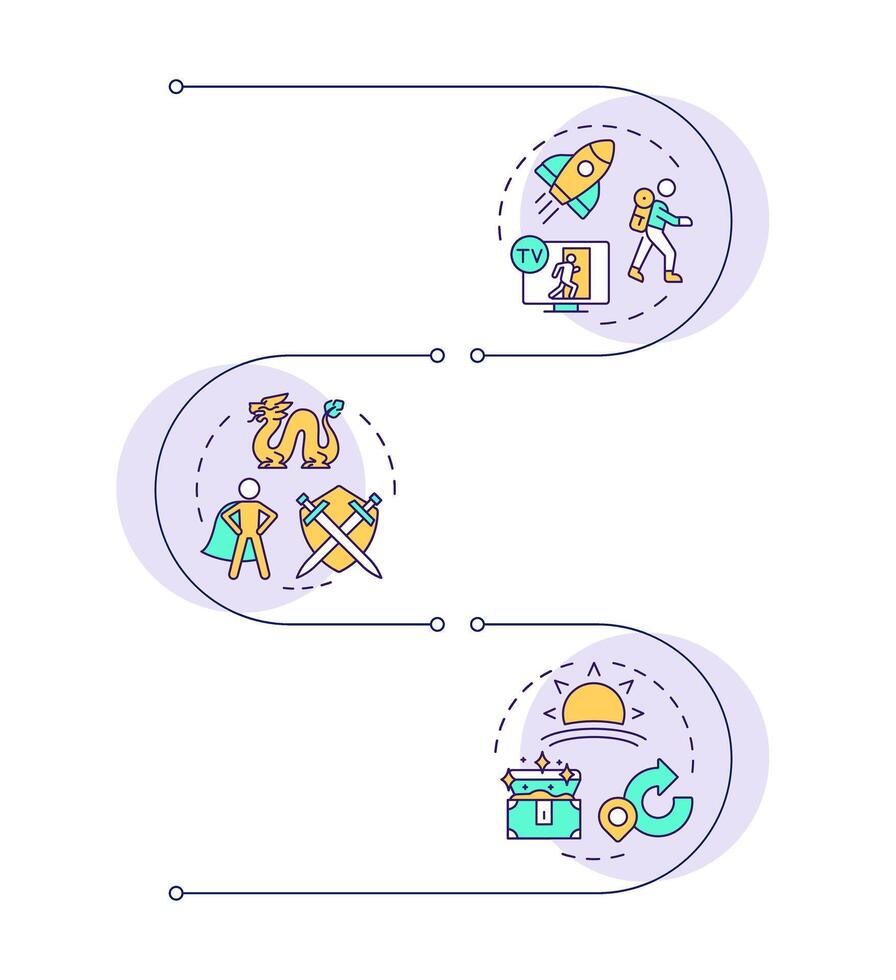 TV