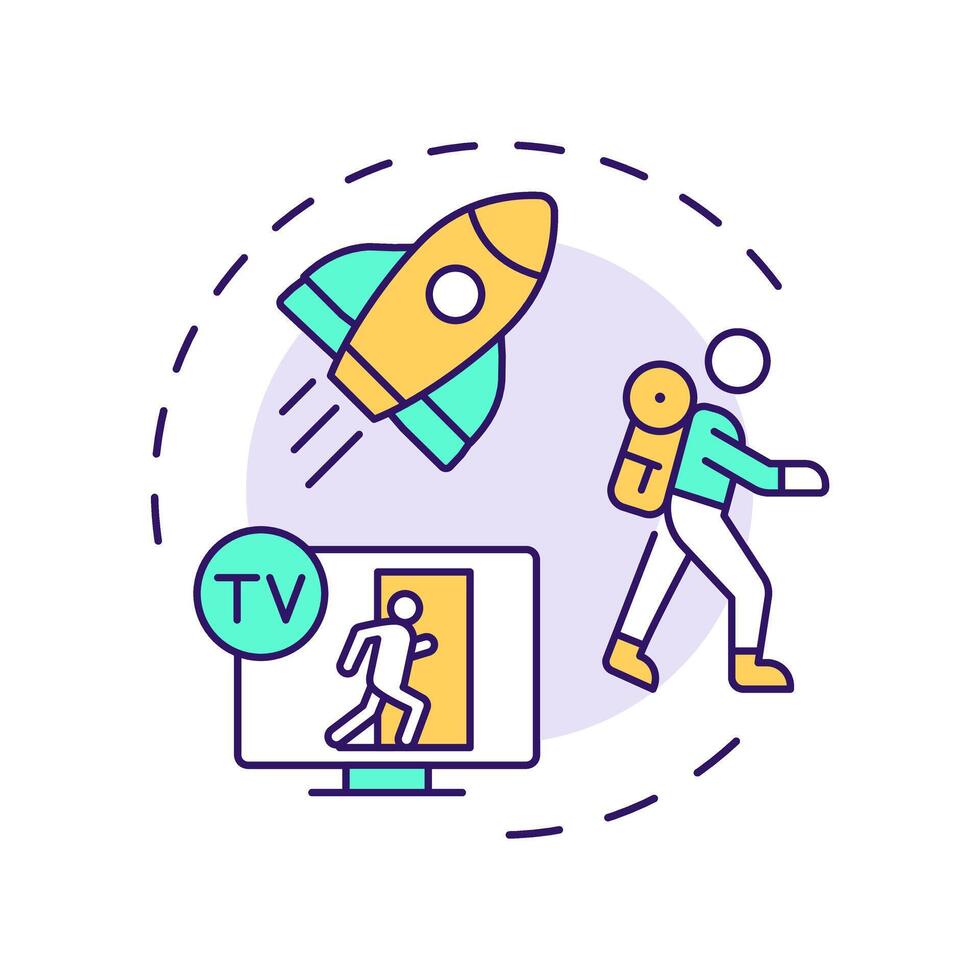 TV