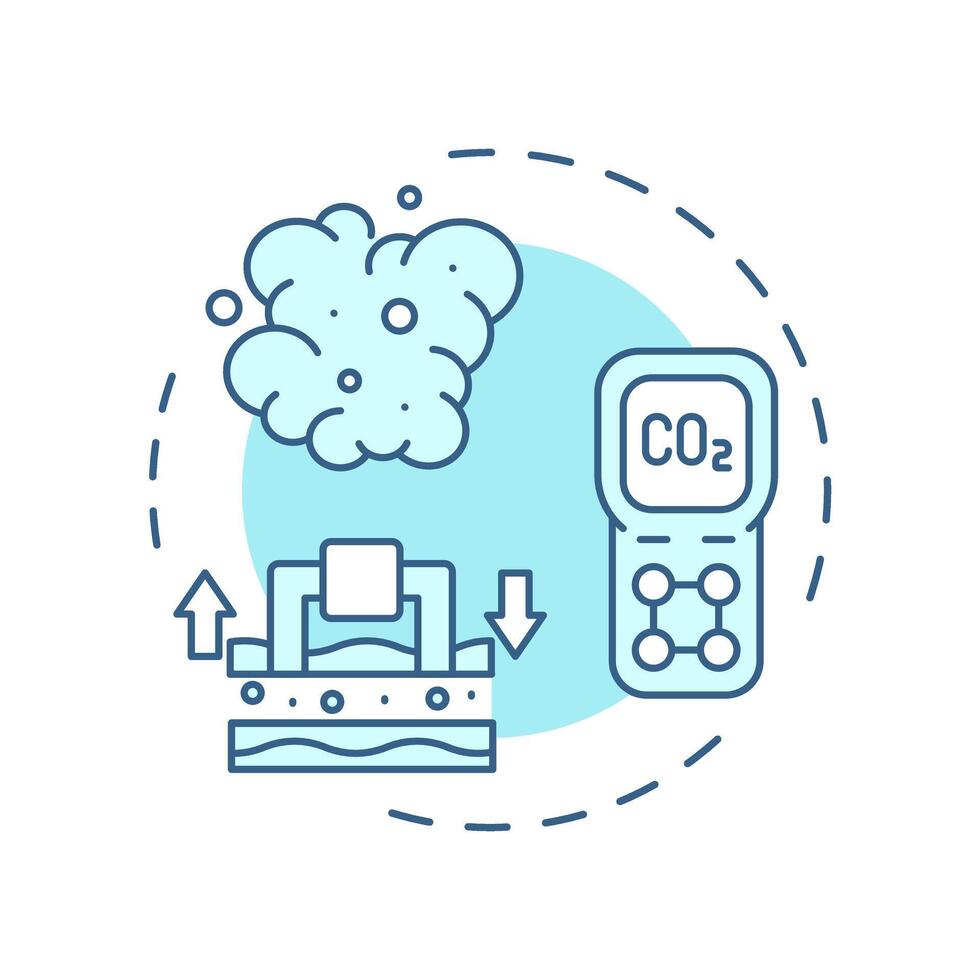 $CO_2$