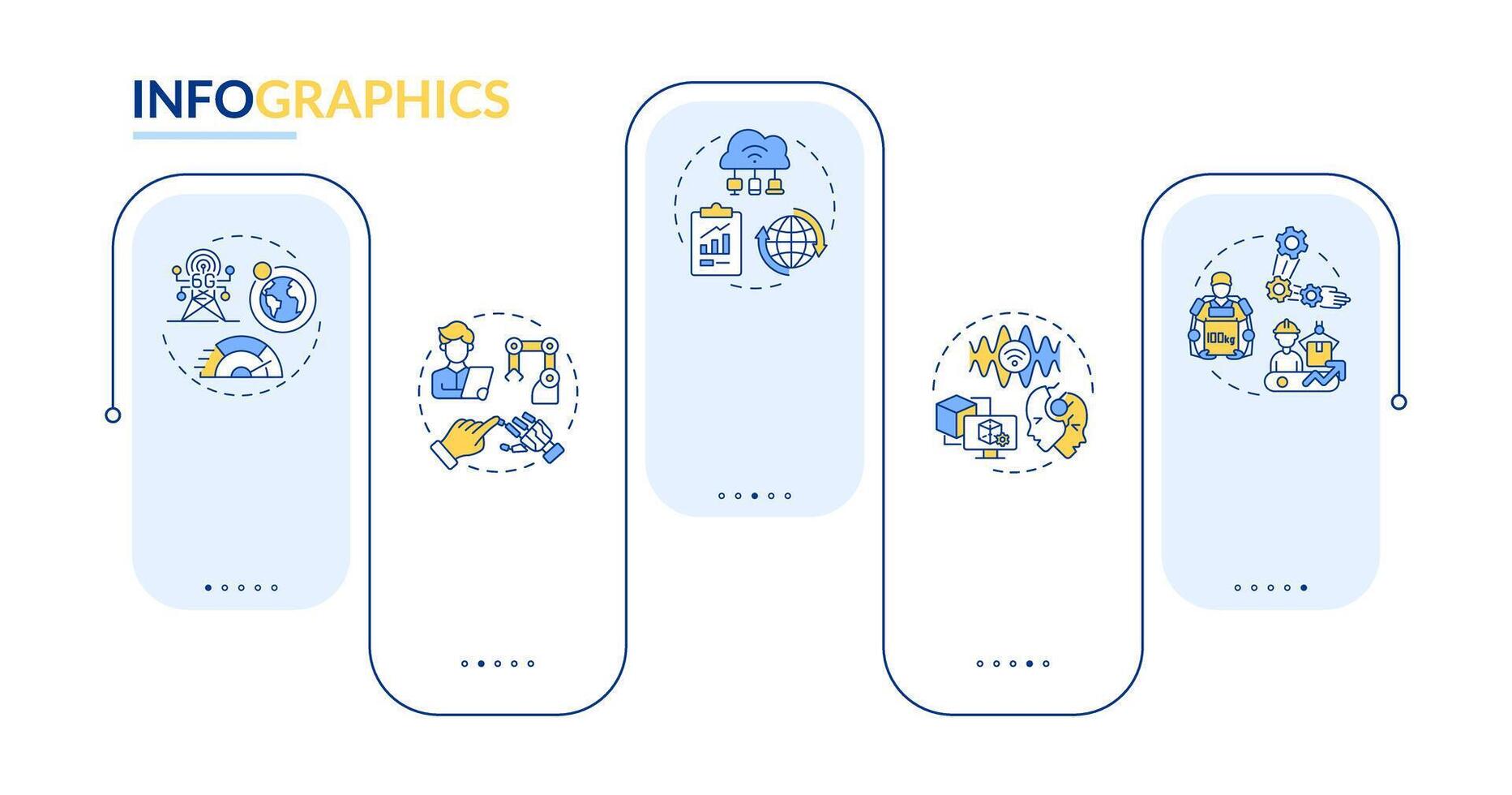 INFOGRAPHICS

6G

100kg