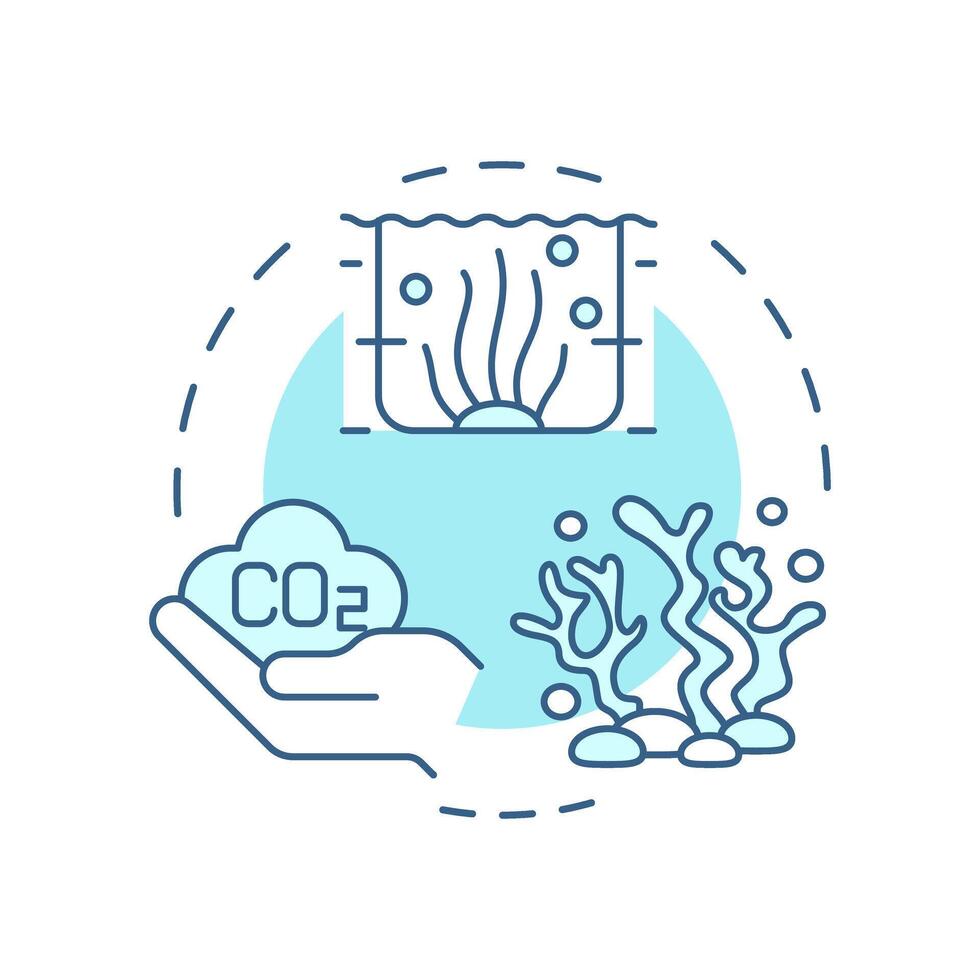 $CO_2$