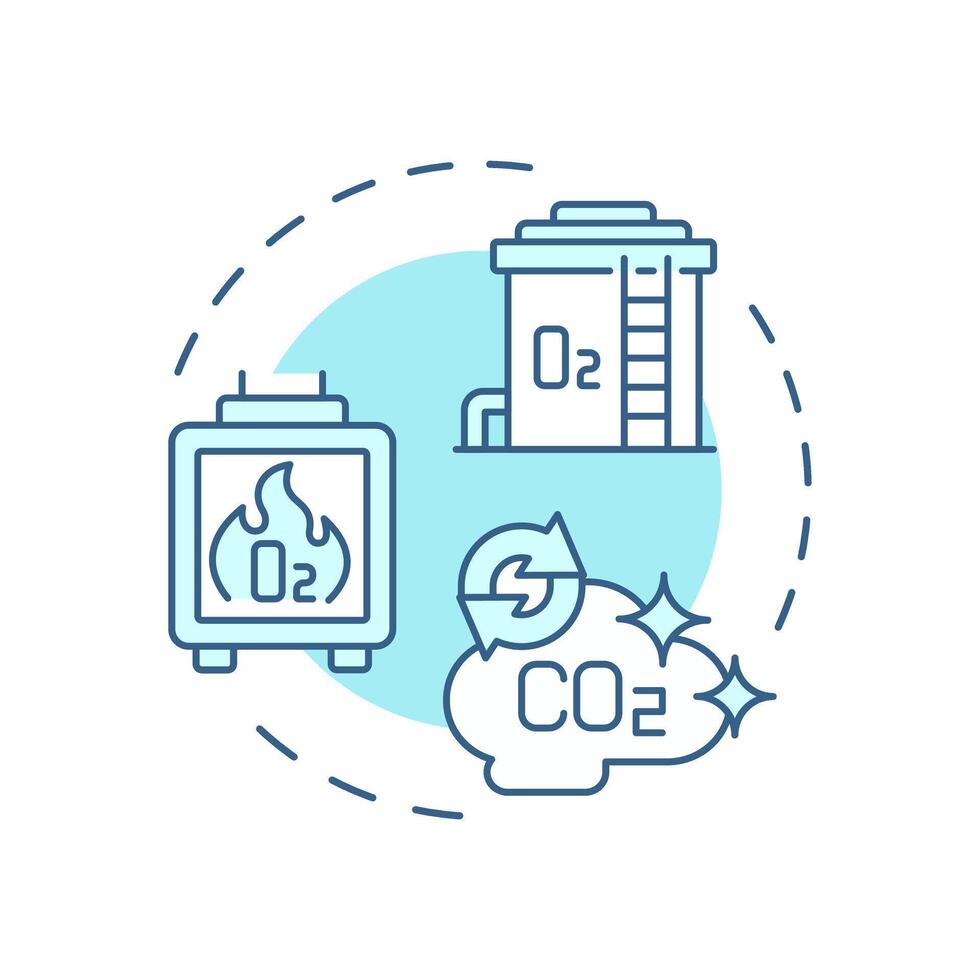 $O_2$

$O_2$

$CO_2$