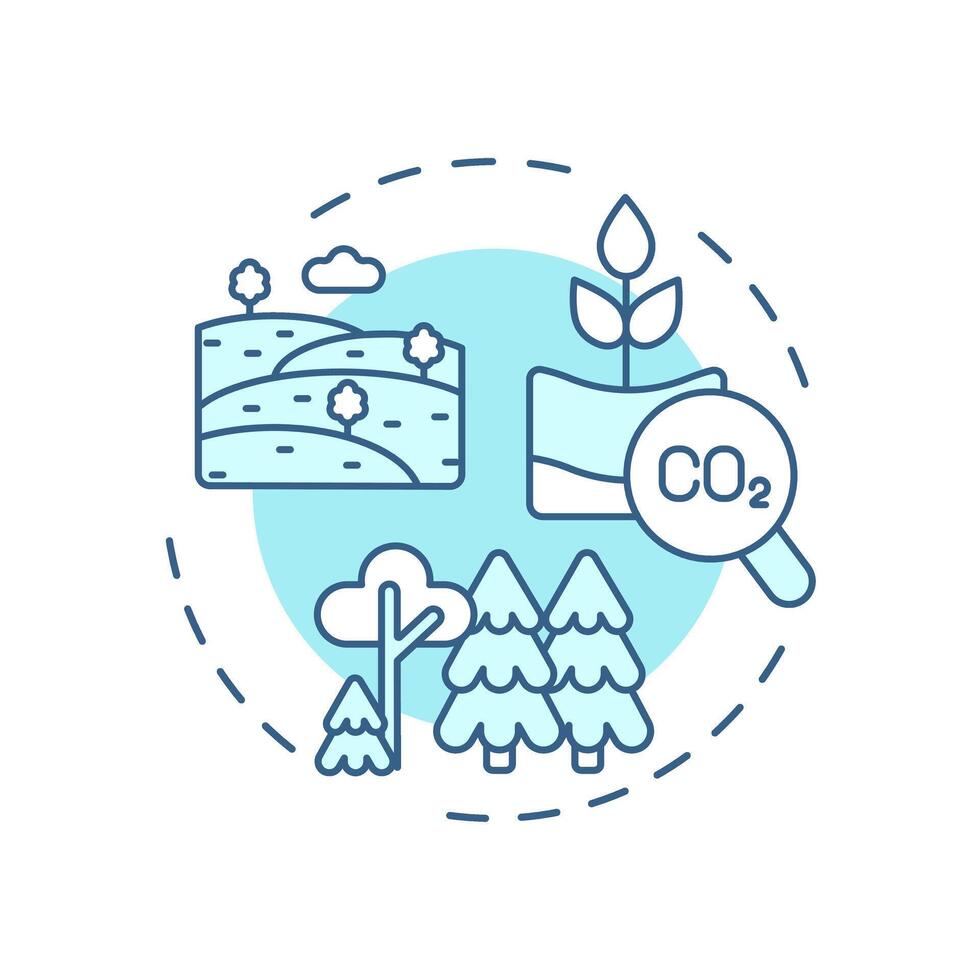 $CO_2$