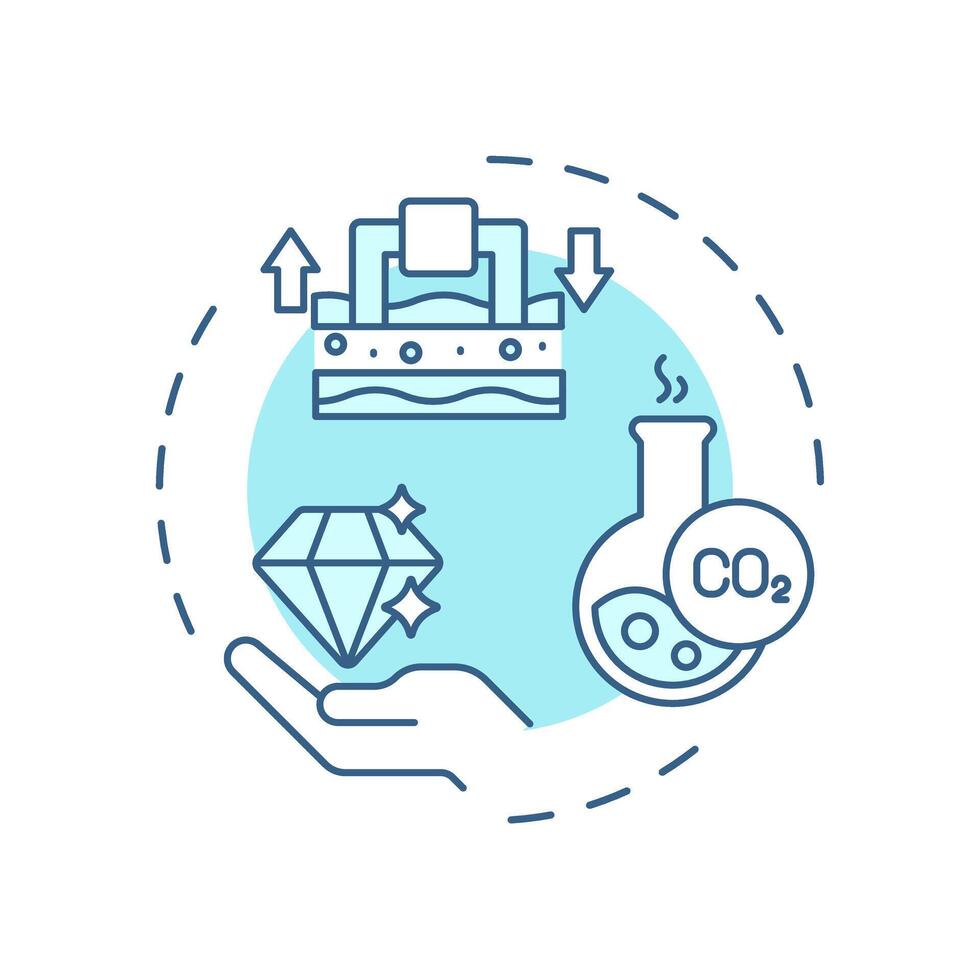 $CO_2$