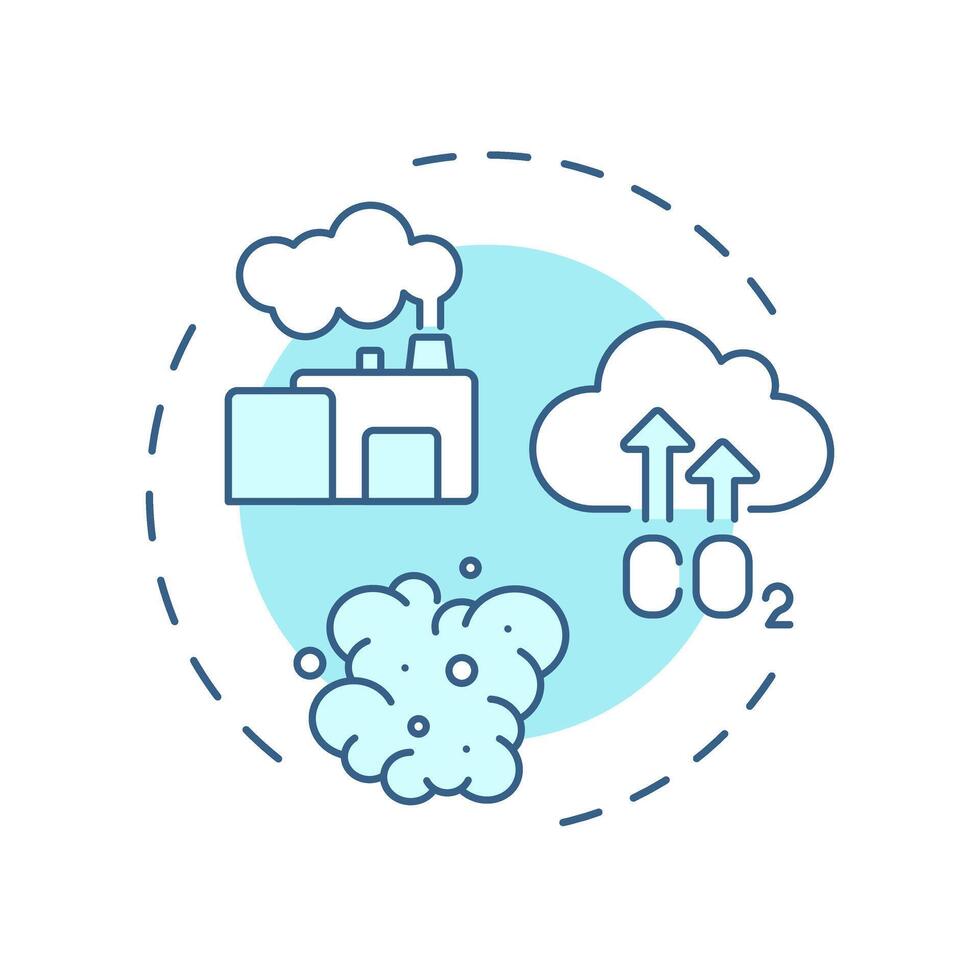 $CO_2$