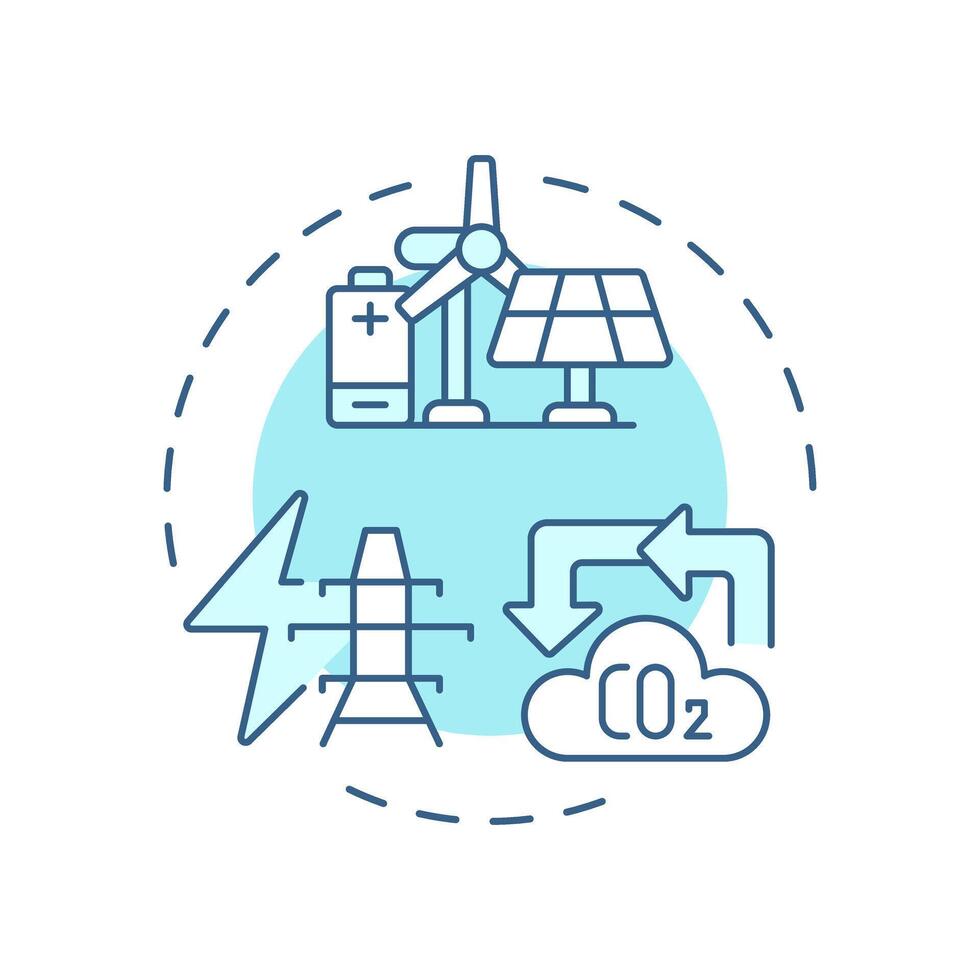 $CO_2$