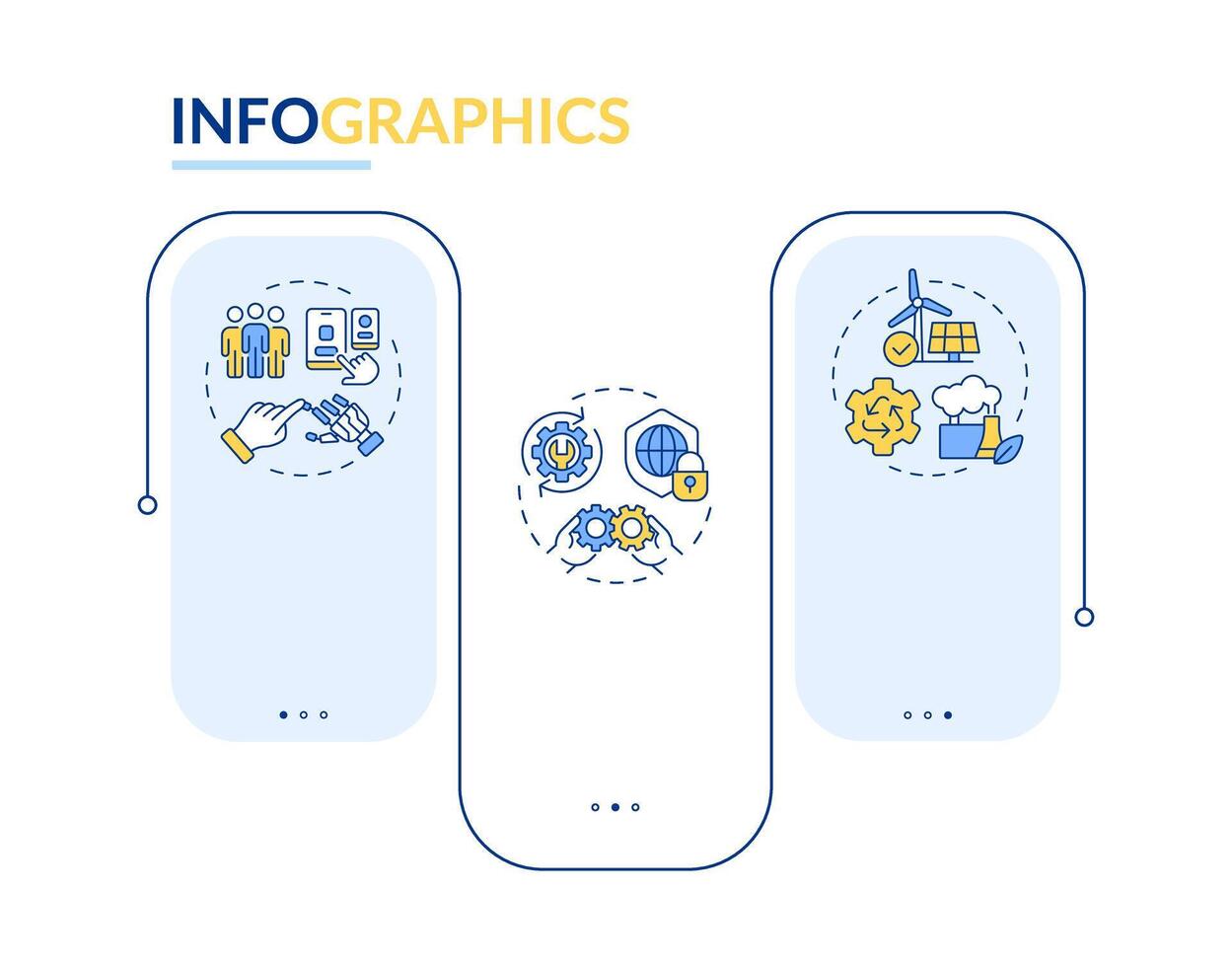 INFOGRAPHICS