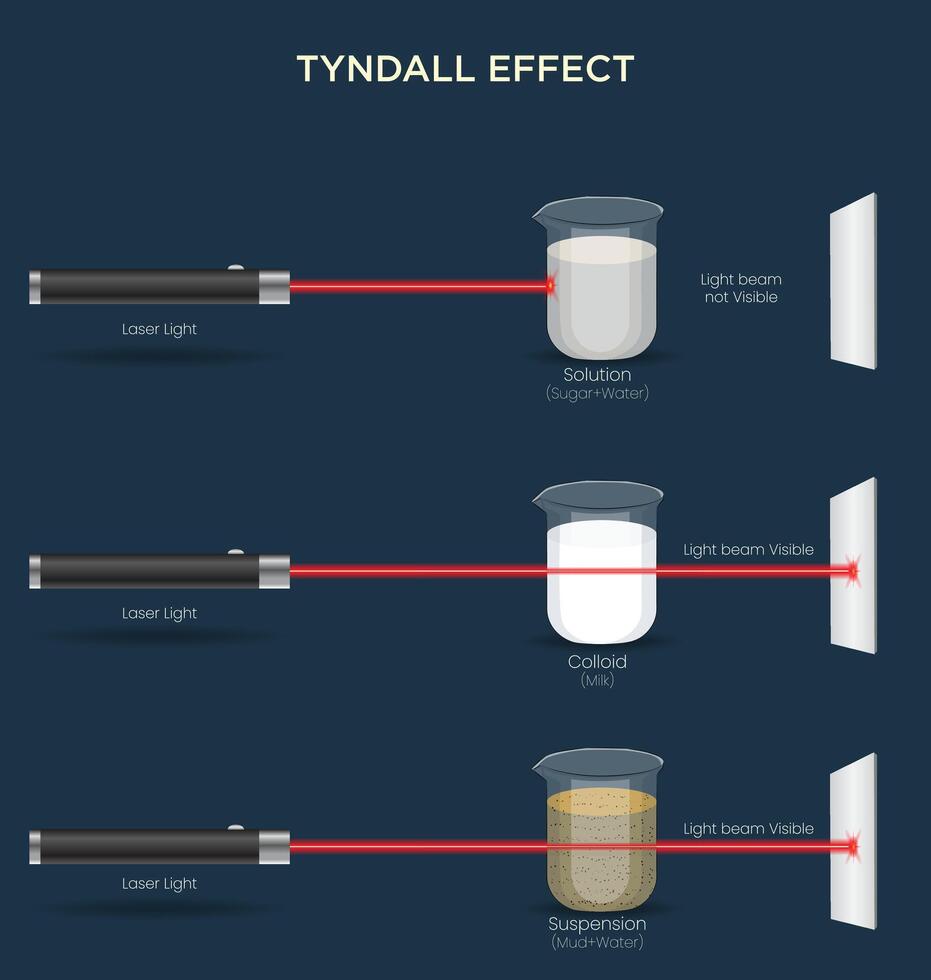 TYNDALL EFFECT

Laser Light

Solution
(Sugar+Water)

Light beam
not Visible

Laser Light

Colloid
(Milk)

Light beam Visible

Laser Light

Suspension
(Mud+Water)

Light beam Visible