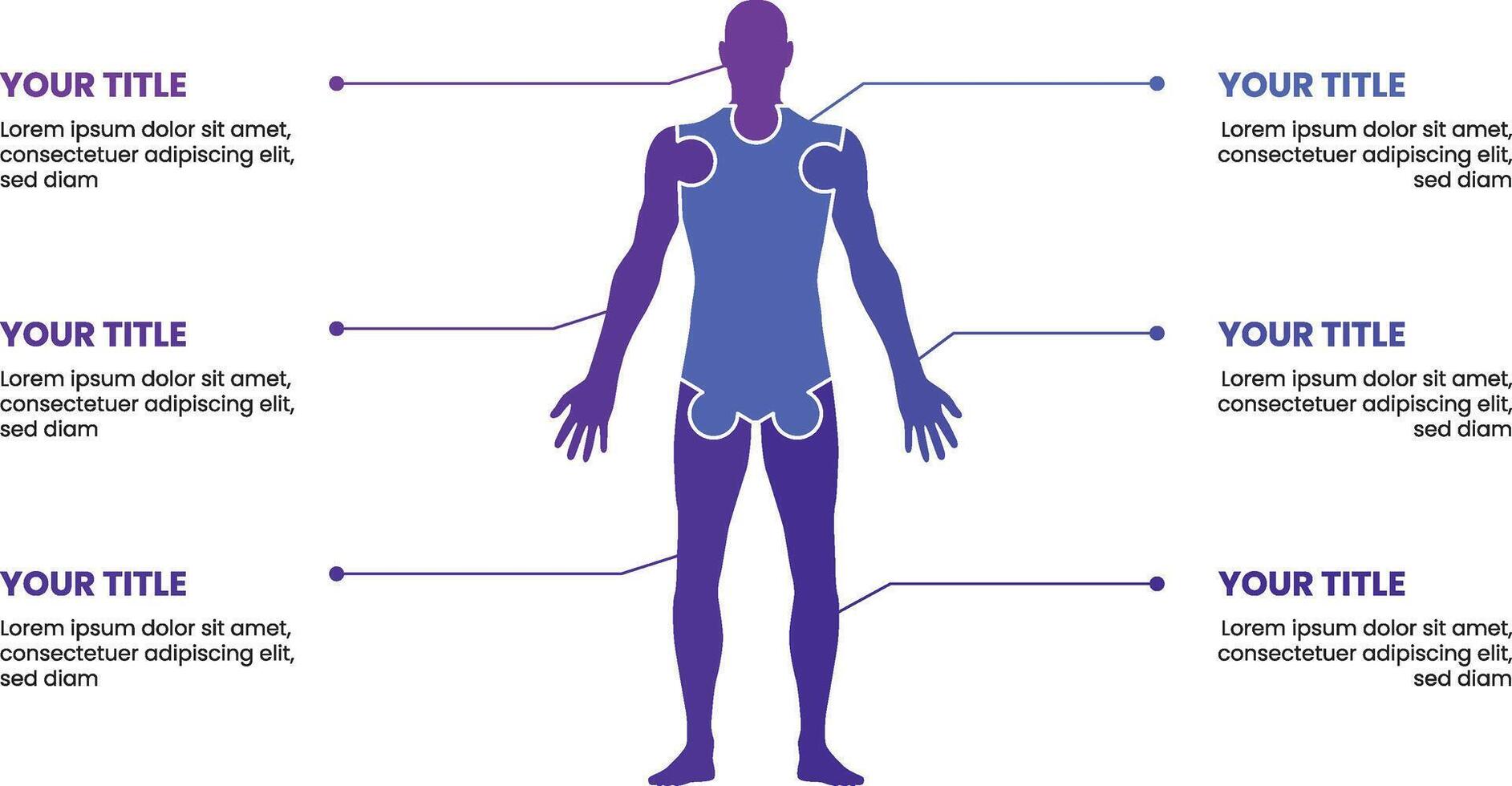 YOUR TITLE

Lorem ipsum dolor sit amet, consectetuer adipiscing elit, sed diam

YOUR TITLE

Lorem ipsum dolor sit amet, consectetuer adipiscing elit, sed diam

YOUR TITLE

Lorem ipsum dolor sit amet, consectetuer adipiscing elit, sed diam

YOUR TITLE

Lorem ipsum dolor sit amet, consectetuer adipiscing elit, sed diam

YOUR TITLE

Lorem ipsum dolor sit amet, consectetuer adipiscing elit, sed diam

YOUR TITLE

Lorem ipsum dolor sit amet, consectetuer adipiscing elit, sed diam