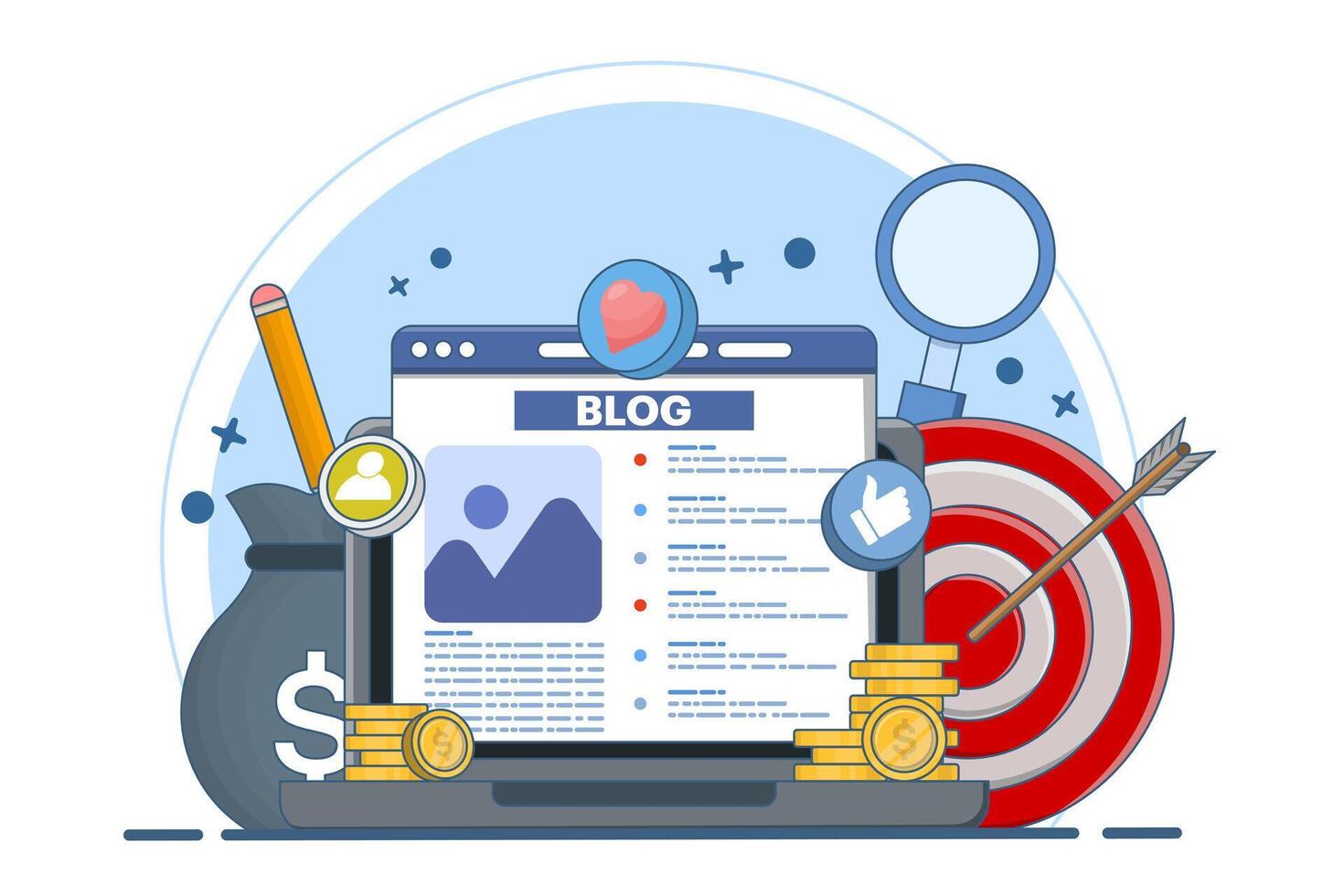 BLOG

$

$

$