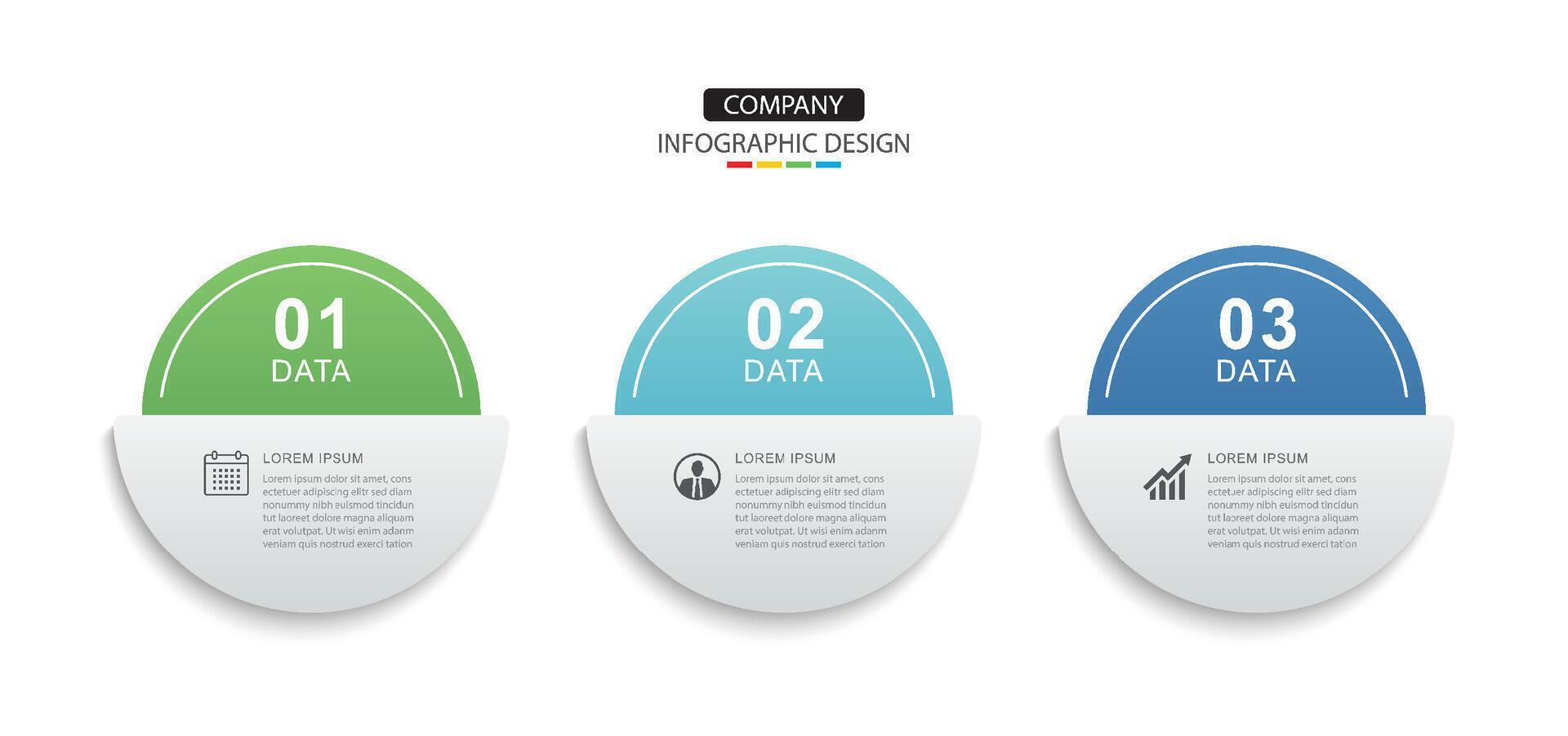 COMPANY

INFOGRAPHIC DESIGN

01
DATA

LOREM IPSUM

Lorem ipsum dolor sit amet, cons ectetuer adipiscing elitr sed diam nonummy nibh euismod tincidun tut laoreet dolore magna aliquam erat volutpat. Ut wisi enim adanm veniam quis nostrud exerci tation

02
DATA

LOREM IPSUM

Lorem ipsum dolor sit amet, cons ectetuer adipiscing elitr sed diam nonummy nibh euismod tincidun tut laoreet dolore magna aliquam erat volutpat. Ut wisi enim adanm veniam quis nostrud exerci tation

03
DATA

LOREM IPSUM

Lorem ipsum dolor sit amet, cons ectetuer adipiscing elitr sed diam nonummy nibh euismod tincidun tut laoreet dolore magna aliquam erat volutpat. Ut wisi enim adanm veniam quis nostrud exerci tation