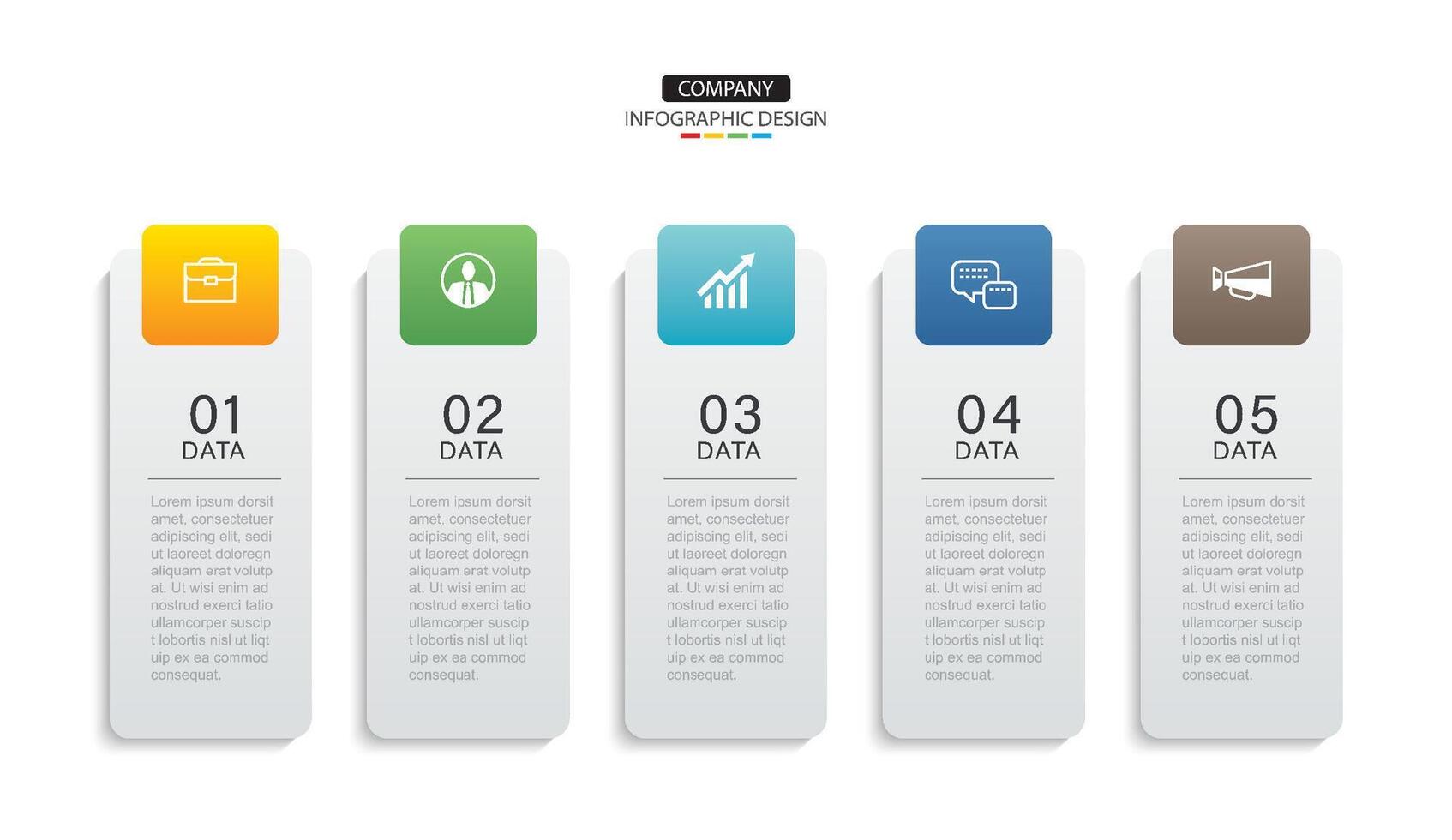 COMPANY
INFOGRAPHIC DESIGN

01
DATA

Lorem ipsum dorsit amet, consectetuer adipiscing elit, sedi ut laoreet doloregn aliquam erat volutp at. Ut wisi enim ad nostrud exerci tatio ullamcorper suscip t lobortis nisl ut liqt uip ex ea commod consequat.

02
DATA

Lorem ipsum dorsit amet, consectetuer adipiscing elit, sedi ut laoreet doloregn aliquam erat volutp at. Ut wisi enim ad nostrud exerci tatio ullamcorper suscip t lobortis nisl ut liqt uip ex ea commod consequat.

03
DATA

Lorem ipsum dorsit amet, consectetuer adipiscing elit, sedi ut laoreet doloregn aliquam erat volutp at. Ut wisi enim ad nostrud exerci tatio ullamcorper suscip t lobortis nisl ut liqt uip ex ea commod consequat.

04
DATA

Lorem ipsum dorsit amet, consectetuer adipiscing elit, sedi ut laoreet doloregn aliquam erat volutp at. Ut wisi enim ad nostrud exerci tatio ullamcorper suscip t lobortis nisl ut liqt uip ex ea commod consequat.

05
DATA

Lorem ipsum dorsit amet, consectetuer adipiscing elit, sedi ut laoreet doloregn aliquam erat volutp at. Ut wisi enim ad nostrud exerci tatio ullamcorper suscip t lobortis nisl ut liqt uip ex ea commod consequat.