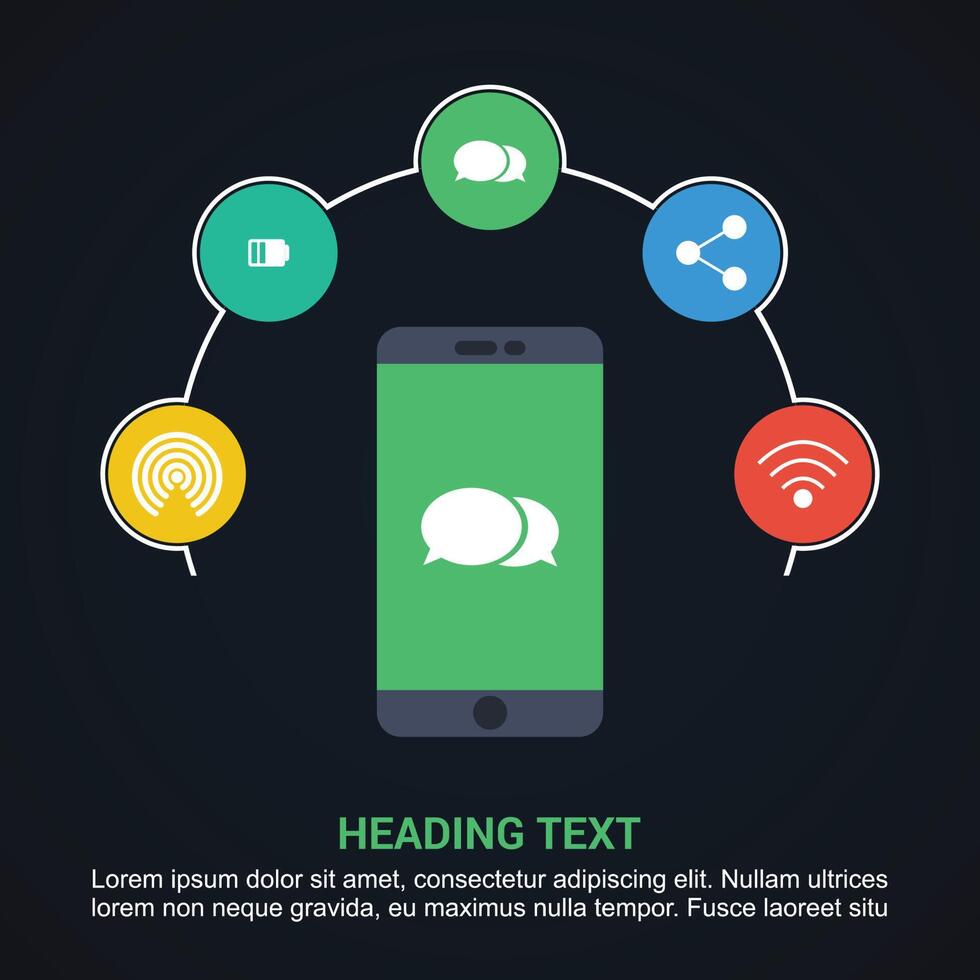 HEADING TEXT

Lorem ipsum dolor sit amet, consectetur adipiscing elit. Nullam ultrices lorem non neque gravida, eu maximus nulla tempor. Fusce laoreet situ