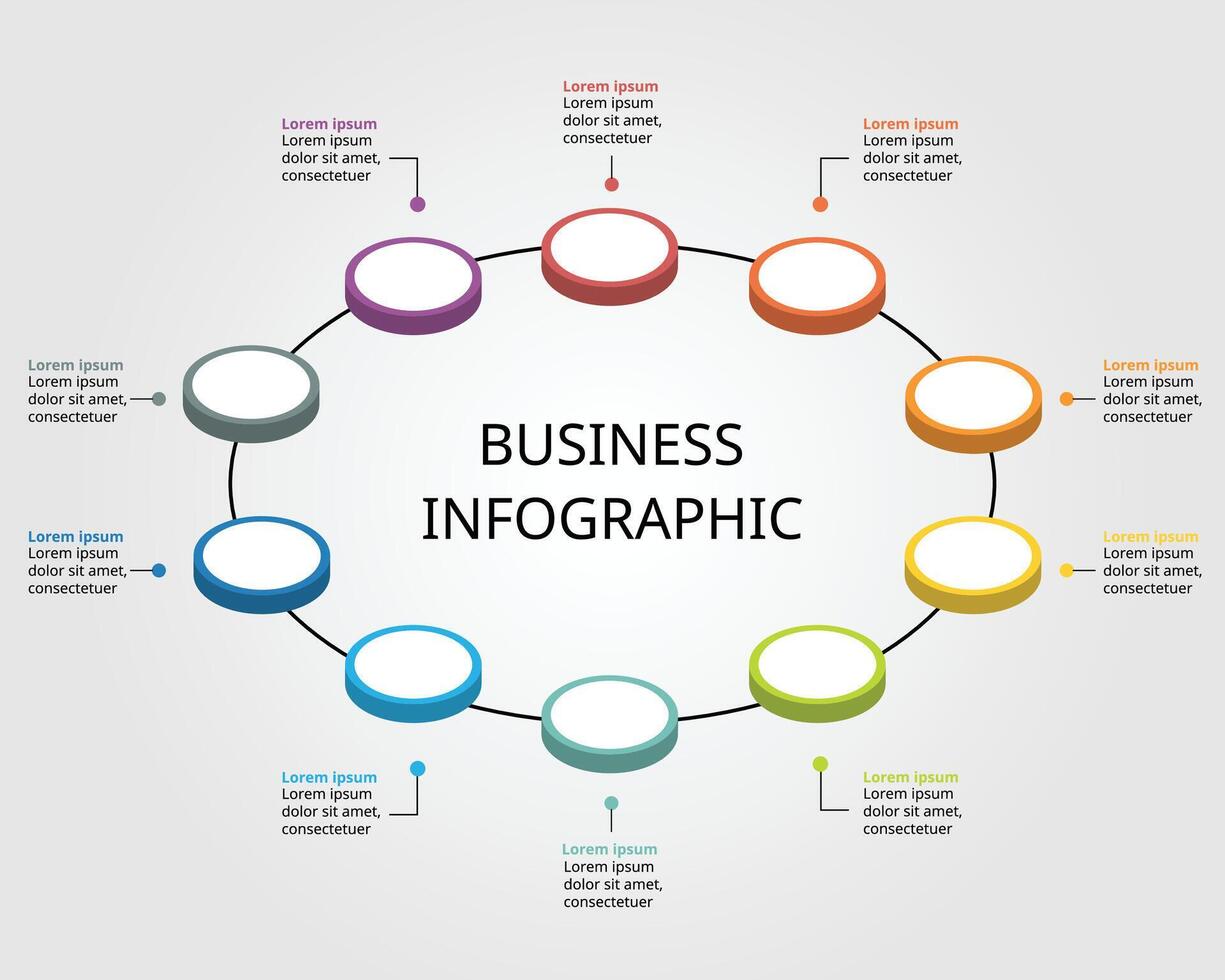 Lorem ipsum
Lorem ipsum dolor sit amet, consectetuer

Lorem ipsum
Lorem ipsum dolor sit amet, consectetuer

Lorem ipsum
Lorem ipsum dolor sit amet, consectetuer

Lorem ipsum
Lorem ipsum dolor sit amet, consectetuer

Lorem ipsum
Lorem ipsum dolor sit amet, consectetuer

BUSINESS INFOGRAPHIC

Lorem ipsum
Lorem ipsum dolor sit amet, consectetuer

Lorem ipsum
Lorem ipsum dolor sit amet, consectetuer

Lorem ipsum
Lorem ipsum dolor sit amet, consectetuer

Lorem ipsum
Lorem ipsum dolor sit amet, consectetuer

Lorem ipsum
Lorem ipsum dolor sit amet, consectetuer