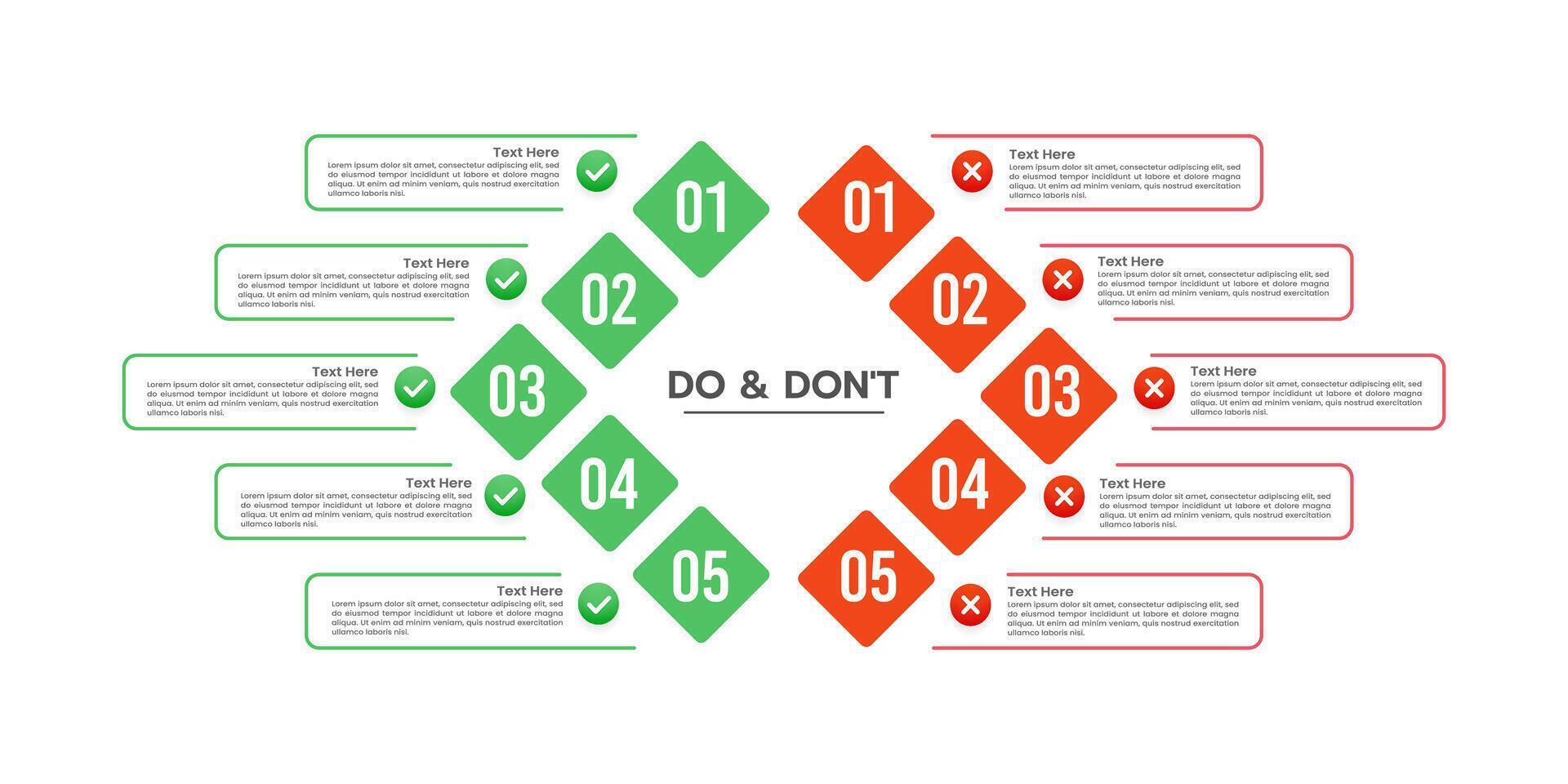 DO & DON'T

Text Here
Lorem ipsum dolor sit amet, consectetur adipiscing elit, sed do eiusmod tempor incididunt ut labore et dolore magna aliqua. Ut enim ad minim veniam, quis nostrud exercitation ullamco laboris nisi.

01

Text Here
Lorem ipsum dolor sit amet, consectetur adipiscing elit, sed do eiusmod tempor incididunt ut labore et dolore magna aliqua. Ut enim ad minim veniam, quis nostrud exercitation ullamco laboris nisi.

02

Text Here
Lorem ipsum dolor sit amet, consectetur adipiscing elit, sed do eiusmod tempor incididunt ut labore et dolore magna aliqua. Ut enim ad minim veniam, quis nostrud exercitation ullamco laboris nisi.

03

Text Here
Lorem ipsum dolor sit amet, consectetur adipiscing elit, sed do eiusmod tempor incididunt ut labore et dolore magna aliqua. Ut enim ad minim veniam, quis nostrud exercitation ullamco laboris nisi.

04

Text Here
Lorem ipsum dolor sit amet, consectetur adipiscing elit, sed do eiusmod tempor incididunt ut labore et dolore magna aliqua. Ut enim ad minim veniam, quis nostrud exercitation ullamco laboris nisi.

05

01

Text Here
Lorem ipsum dolor sit amet, consectetur adipiscing elit, sed do eiusmod tempor incididunt ut labore et dolore magna aliqua. Ut enim ad minim veniam, quis nostrud exercitation ullamco laboris nisi.

02

Text Here
Lorem ipsum dolor sit amet, consectetur adipiscing elit, sed do eiusmod tempor incididunt ut labore et dolore magna aliqua. Ut enim ad minim veniam, quis nostrud exercitation ullamco laboris nisi.

03

Text Here
Lorem ipsum dolor sit amet, consectetur adipiscing elit, sed do eiusmod tempor incididunt ut labore et dolore magna aliqua. Ut enim ad minim veniam, quis nostrud exercitation ullamco laboris nisi.

04

Text Here
Lorem ipsum dolor sit amet, consectetur adipiscing elit, sed do eiusmod tempor incididunt ut labore et dolore magna aliqua. Ut enim ad minim veniam, quis nostrud exercitation ullamco laboris nisi.

05

Text Here
Lorem ipsum dolor sit amet, consectetur adipiscing elit, sed do eiusmod tempor incididunt ut labore et dolore magna aliqua. Ut enim ad minim veniam, quis nostrud exercitation ullamco laboris nisi.