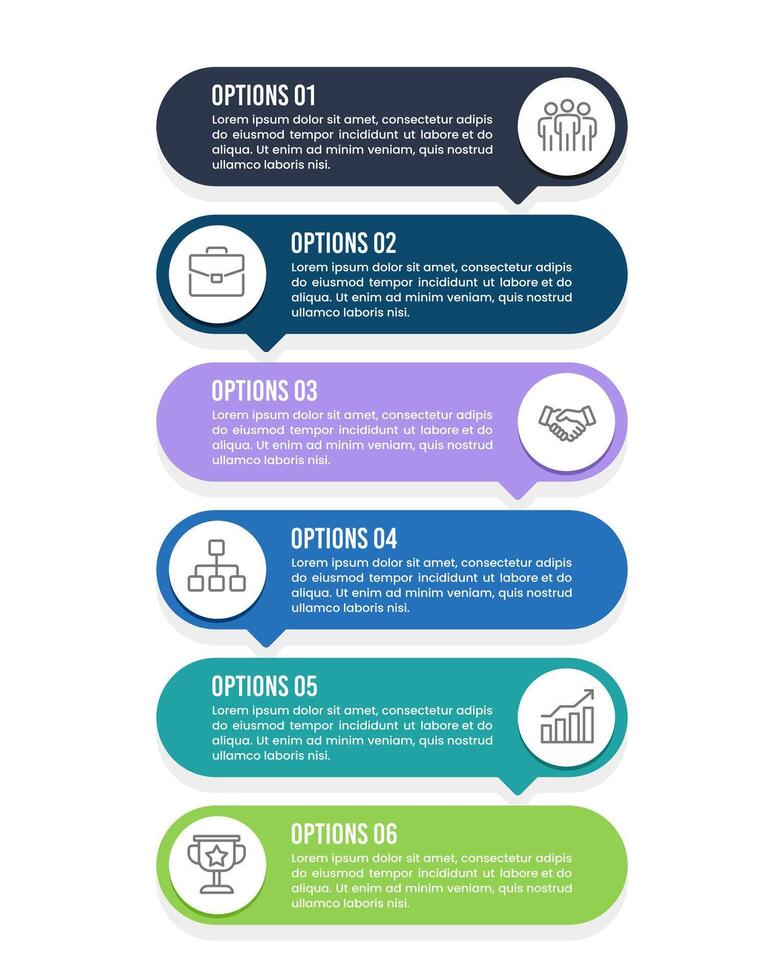 OPTIONS 01
Lorem ipsum dolor sit amet, consectetur adipis do eiusmod tempor incididunt ut labore et do aliqua. Ut enim ad minim veniam, quis nostrud ullamco laboris nisi.

OPTIONS 02
Lorem ipsum dolor sit amet, consectetur adipis do eiusmod tempor incididunt ut labore et do aliqua. Ut enim ad minim veniam, quis nostrud ullamco laboris nisi.

OPTIONS 03
Lorem ipsum dolor sit amet, consectetur adipis do eiusmod tempor incididunt ut labore et do aliqua. Ut enim ad minim veniam, quis nostrud ullamco laboris nisi.

OPTIONS 04
Lorem ipsum dolor sit amet, consectetur adipis do eiusmod tempor incididunt ut labore et do aliqua. Ut enim ad minim veniam, quis nostrud ullamco laboris nisi.

OPTIONS 05
Lorem ipsum dolor sit amet, consectetur adipis do eiusmod tempor incididunt ut labore et do aliqua. Ut enim ad minim veniam, quis nostrud ullamco laboris nisi.

OPTIONS 06
Lorem ipsum dolor sit amet, consectetur adipis do eiusmod tempor incididunt ut labore et do aliqua. Ut enim ad minim veniam, quis nostrud ullamco laboris nisi.