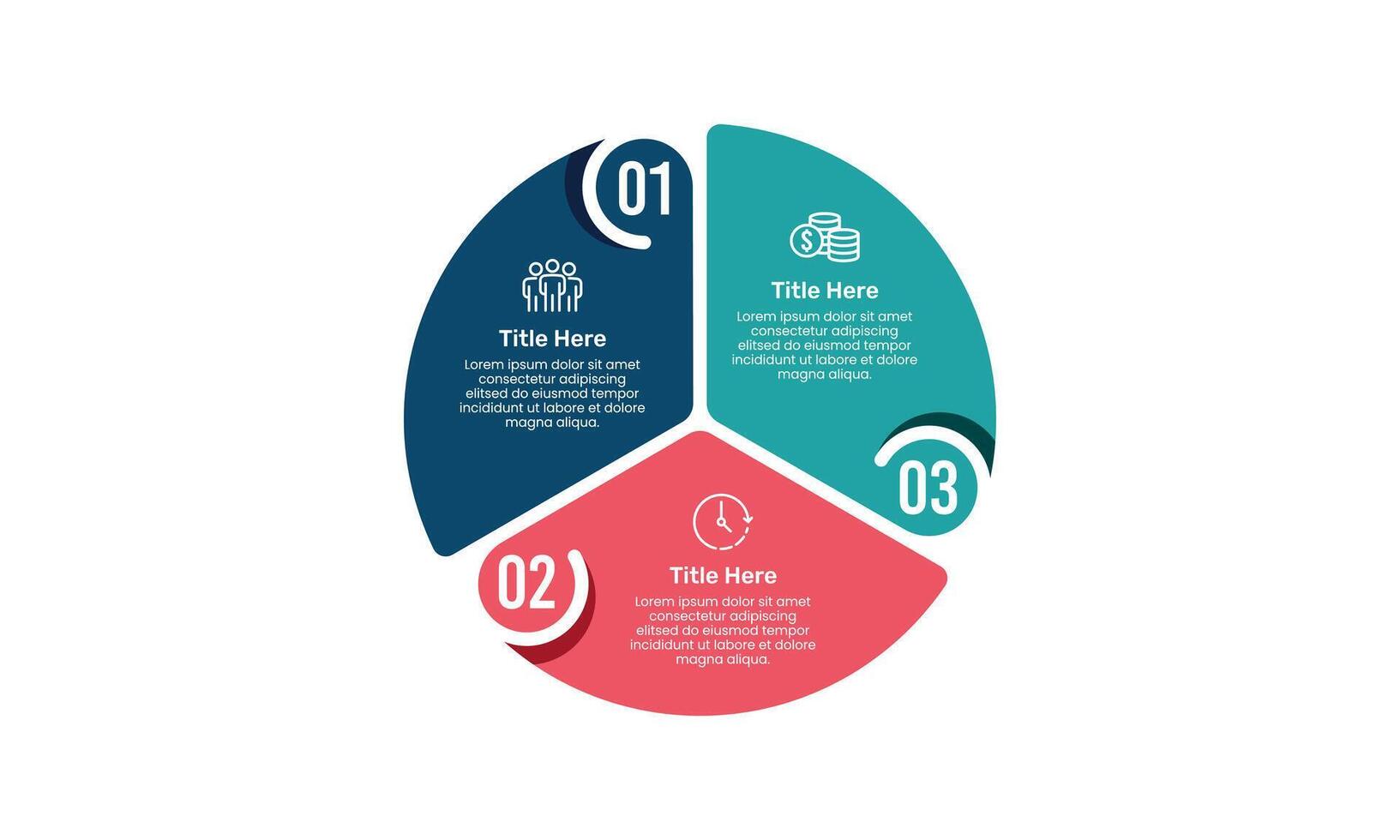 01

Title Here

Lorem ipsum dolor sit amet consectetur adipiscing elitsed do eiusmod tempor incididunt ut labore et dolore magna aliqua.

02

Title Here

Lorem ipsum dolor sit amet consectetur adipiscing elitsed do eiusmod tempor incididunt ut labore et dolore magna aliqua.

03

Title Here

Lorem ipsum dolor sit amet consectetur adipiscing elitsed do eiusmod tempor incididunt ut labore et dolore magna aliqua.