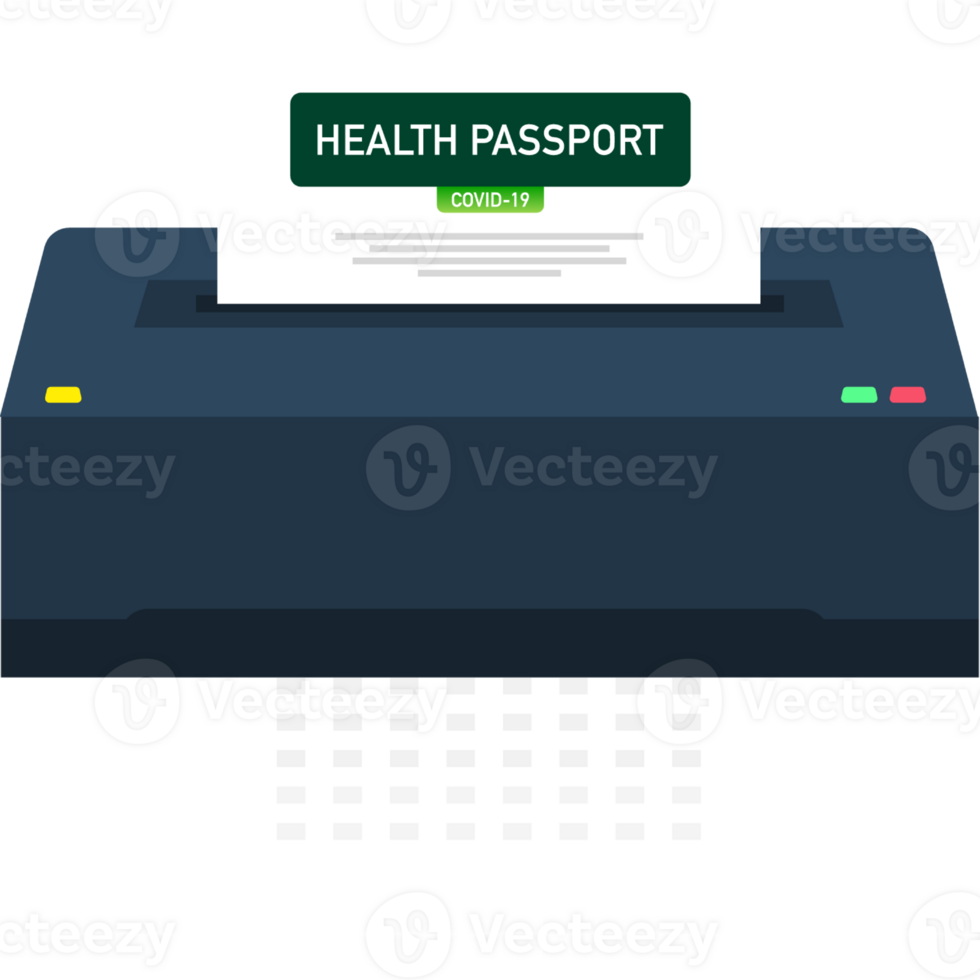 HEALTH PASSPORT

COVID-19

Vecteezy