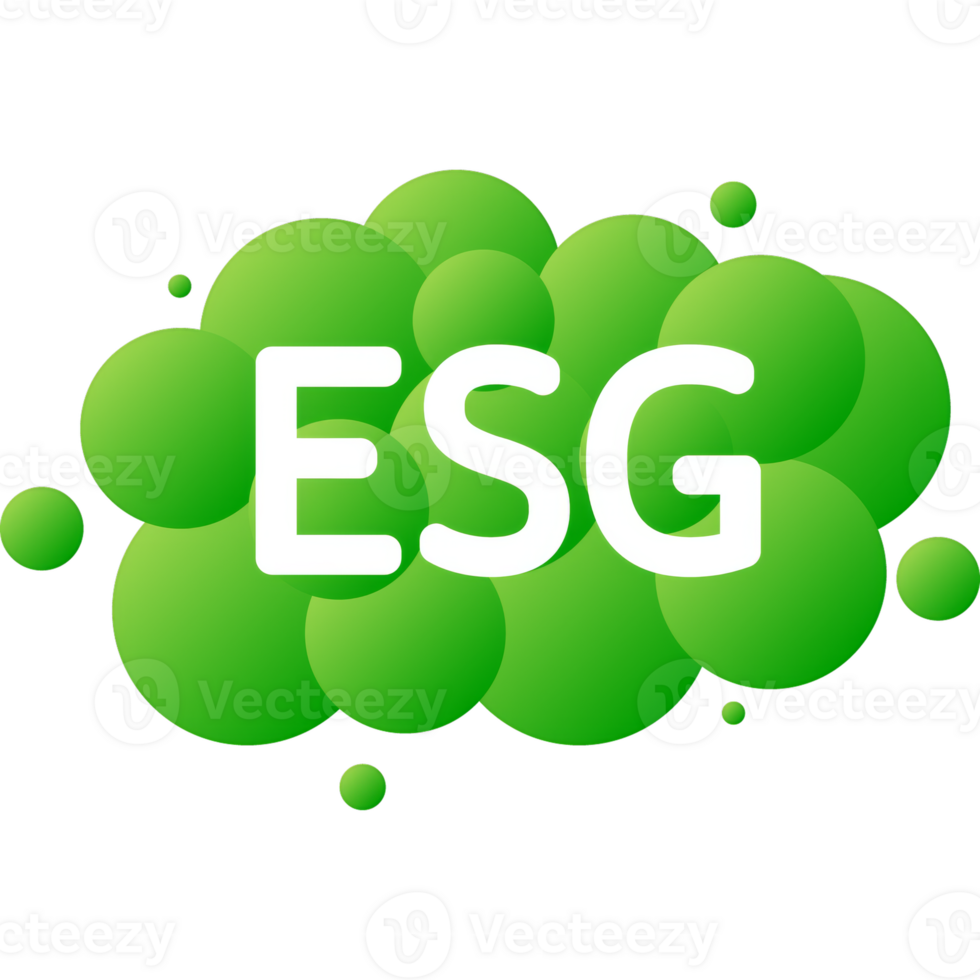 ESG

Vecteezy