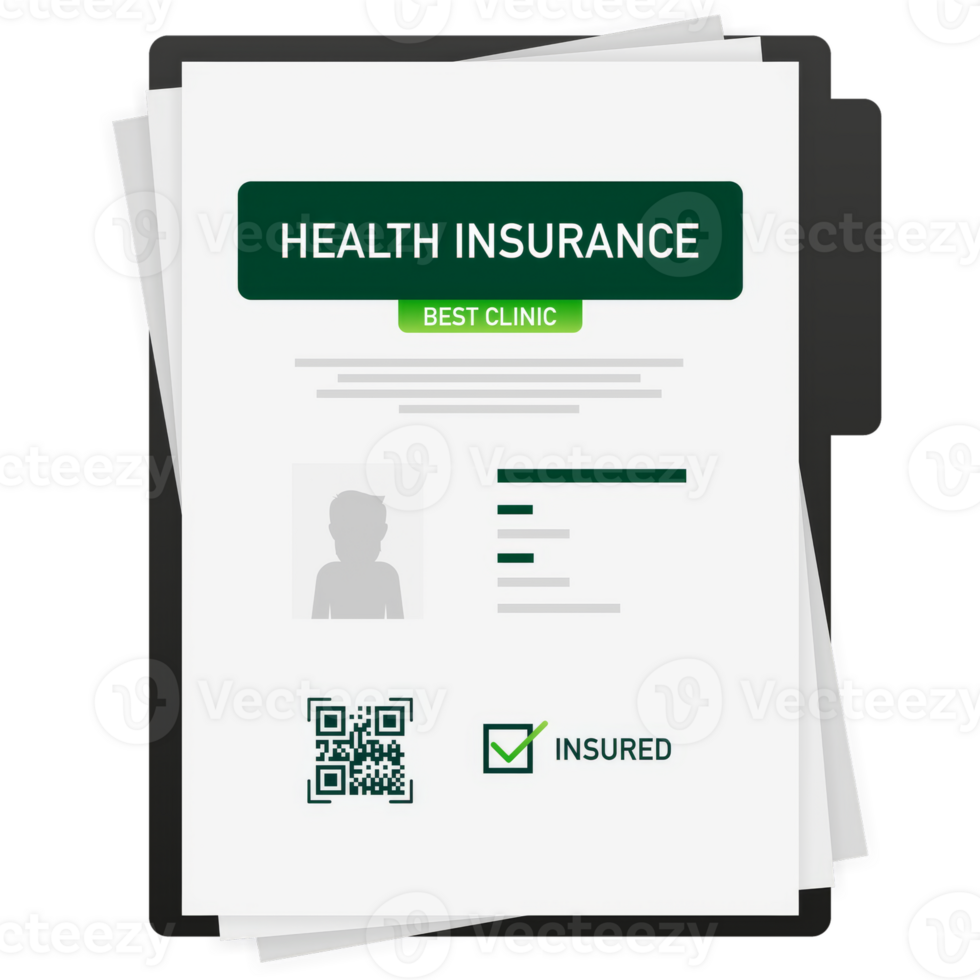 Vecteezy

HEALTH INSURANCE

BEST CLINIC

INSURED