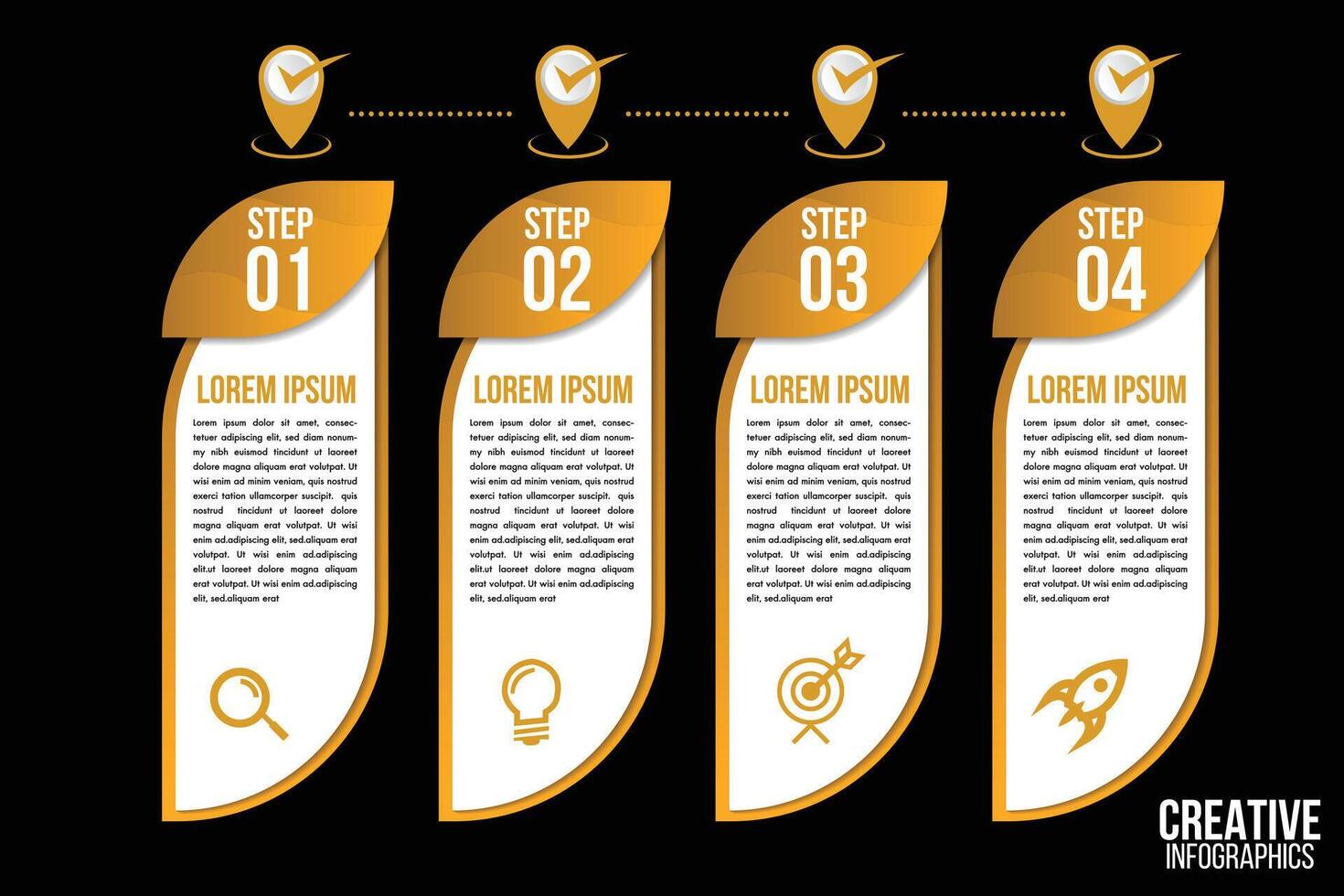 STEP 01

LOREM IPSUM

Lorem ipsum dolor sit amet, consectetuer adipiscing elit, sed diam nonummy nibh euismod tincidunt ut laoreet dolore magna aliquam erat volutpat. Ut wisi enim ad minim veniam, quis nostrud exerci tation ullamcorper suscipit. quis nostrud tincidunt ut laoreet dolore magna aliquam erat volutpat. Ut wisi enim ad.adipiscing elit, sed.aliquam erat volutpat. Ut wisi enim ad.adipiscing elit.ut laoreet dolore magna aliquam erat volutpat. Ut wisi enim ad.adipiscing elit, sed.aliquam erat

STEP 02

LOREM IPSUM

Lorem ipsum dolor sit amet, consectetuer adipiscing elit, sed diam nonummy nibh euismod tincidunt ut laoreet dolore magna aliquam erat volutpat. Ut wisi enim ad minim veniam, quis nostrud exerci tation ullamcorper suscipit. quis nostrud tincidunt ut laoreet dolore magna aliquam erat volutpat. Ut wisi enim ad.adipiscing elit, sed.aliquam erat volutpat. Ut wisi enim ad.adipiscing elit.ut laoreet dolore magna aliquam erat volutpat. Ut wisi enim ad.adipiscing elit, sed.aliquam erat

STEP 03

LOREM IPSUM

Lorem ipsum dolor sit amet, consectetuer adipiscing elit, sed diam nonummy nibh euismod tincidunt ut laoreet dolore magna aliquam erat volutpat. Ut wisi enim ad minim veniam, quis nostrud exerci tation ullamcorper suscipit. quis nostrud tincidunt ut laoreet dolore magna aliquam erat volutpat. Ut wisi enim ad.adipiscing elit, sed.aliquam erat volutpat. Ut wisi enim ad.adipiscing elit.ut laoreet dolore magna aliquam erat volutpat. Ut wisi enim ad.adipiscing elit, sed.aliquam erat

STEP 04

LOREM IPSUM

Lorem ipsum dolor sit amet, consectetuer adipiscing elit, sed diam nonummy nibh euismod tincidunt ut laoreet dolore magna aliquam erat volutpat. Ut wisi enim ad minim veniam, quis nostrud exerci tation ullamcorper suscipit. quis nostrud tincidunt ut laoreet dolore magna aliquam erat volutpat. Ut wisi enim ad.adipiscing elit, sed.aliquam erat volutpat. Ut wisi enim ad.adipiscing elit.ut laoreet dolore magna aliquam erat volutpat. Ut wisi enim ad.adipiscing elit, sed.aliquam erat

CREATIVE
INFOGRAPHICS