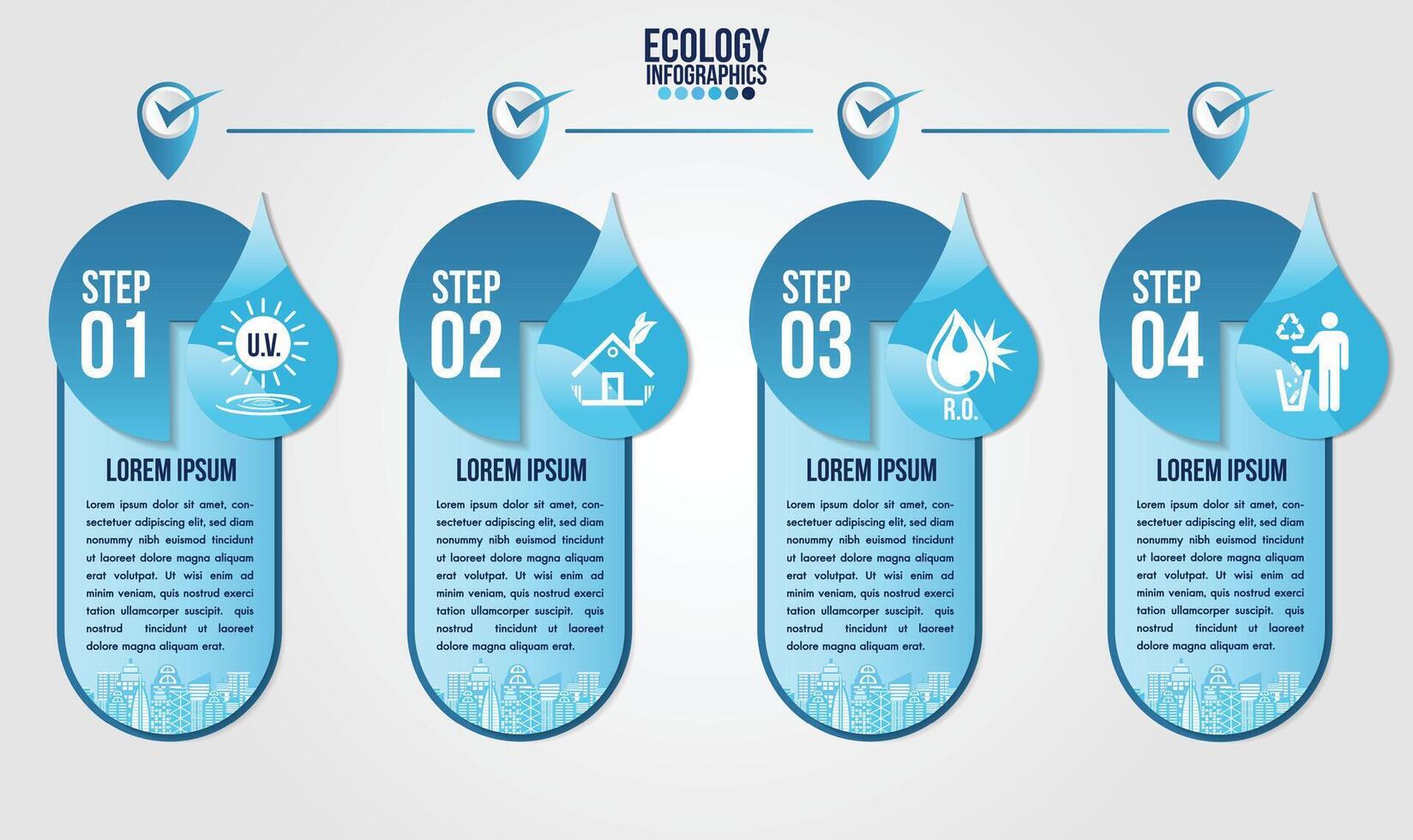 ECOLOGY
INFOGRAPHICS

STEP
01
U.V.

LOREM IPSUM

Lorem ipsum dolor sit amet, consectetuer adipiscing elit, sed diam nonummy nibh euismod tincidunt ut laoreet dolore magna aliquam erat volutpat. Ut wisi enim ad minim veniam, quis nostrud exerci tation ullamcorper suscipit. quis nostrud tincidunt ut laoreet dolore magna aliquam erat.

STEP
02

LOREM IPSUM

Lorem ipsum dolor sit amet, consectetuer adipiscing elit, sed diam nonummy nibh euismod tincidunt ut laoreet dolore magna aliquam erat volutpat. Ut wisi enim ad minim veniam, quis nostrud exerci tation ullamcorper suscipit. quis nostrud tincidunt ut laoreet dolore magna aliquam erat.

STEP
03
R.O.

LOREM IPSUM

Lorem ipsum dolor sit amet, consectetuer adipiscing elit, sed diam nonummy nibh euismod tincidunt ut laoreet dolore magna aliquam erat volutpat. Ut wisi enim ad minim veniam, quis nostrud exerci tation ullamcorper suscipit. quis nostrud tincidunt ut laoreet dolore magna aliquam erat.

STEP
04

LOREM IPSUM

Lorem ipsum dolor sit amet, consectetuer adipiscing elit, sed diam nonummy nibh euismod tincidunt ut laoreet dolore magna aliquam erat volutpat. Ut wisi enim ad minim veniam, quis nostrud exerci tation ullamcorper suscipit. quis nostrud tincidunt ut laoreet dolore magna aliquam erat.