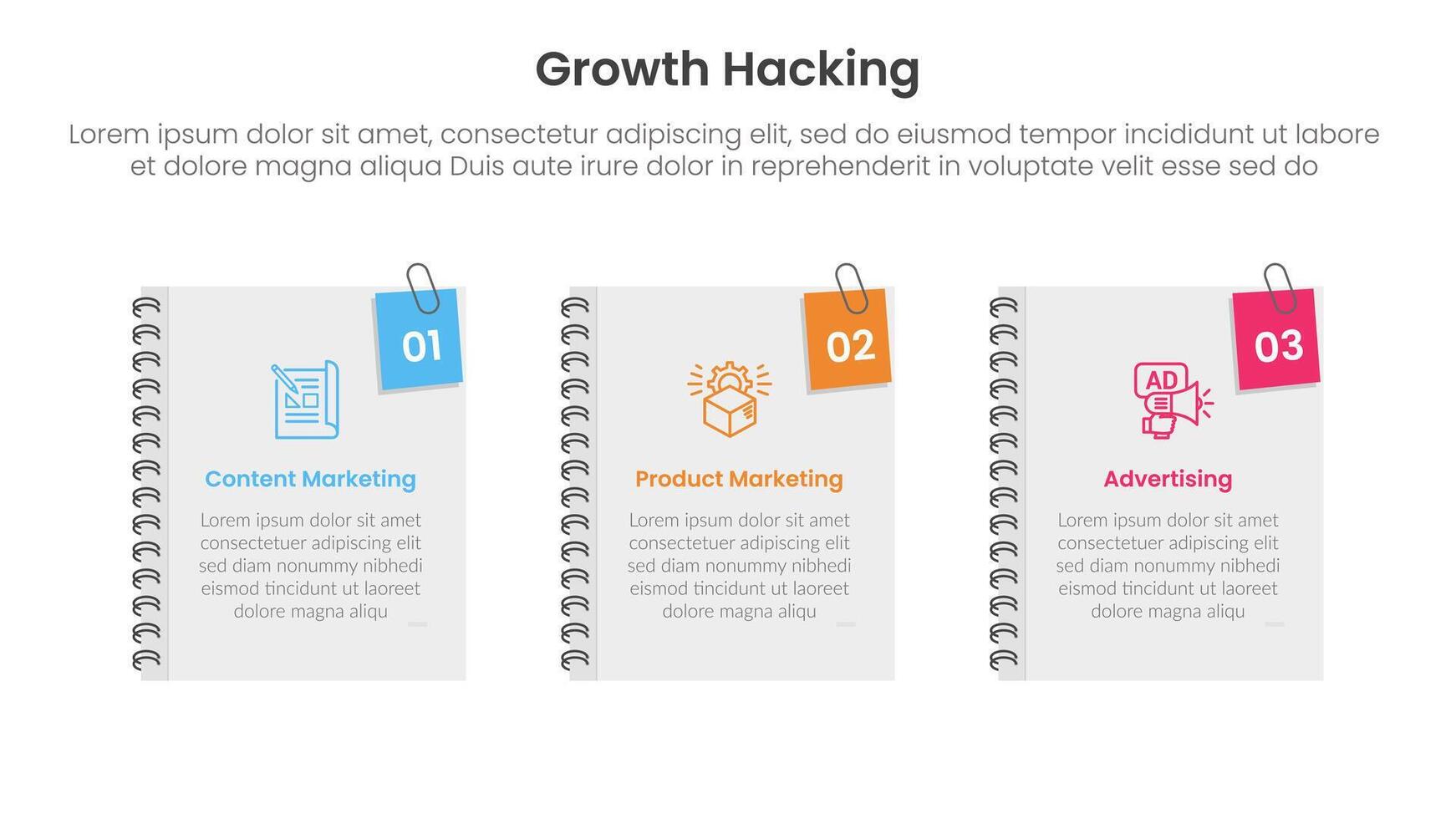 Growth Hacking

Lorem ipsum dolor sit amet, consectetur adipiscing elit, sed do eiusmod tempor incididunt ut labore et dolore magna aliqua Duis aute irure dolor in reprehenderit in voluptate velit esse sed do

01

Content Marketing

Lorem ipsum dolor sit amet consectetuer adipiscing elit sed diam nonummy nibhedi eismod tincidunt ut laoreet dolore magna aliqu

02

Product Marketing

Lorem ipsum dolor sit amet consectetuer adipiscing elit sed diam nonummy nibhedi eismod tincidunt ut laoreet dolore magna aliqu

03

AD

Advertising

Lorem ipsum dolor sit amet consectetuer adipiscing elit sed diam nonummy nibhedi eismod tincidunt ut laoreet dolore magna aliqu