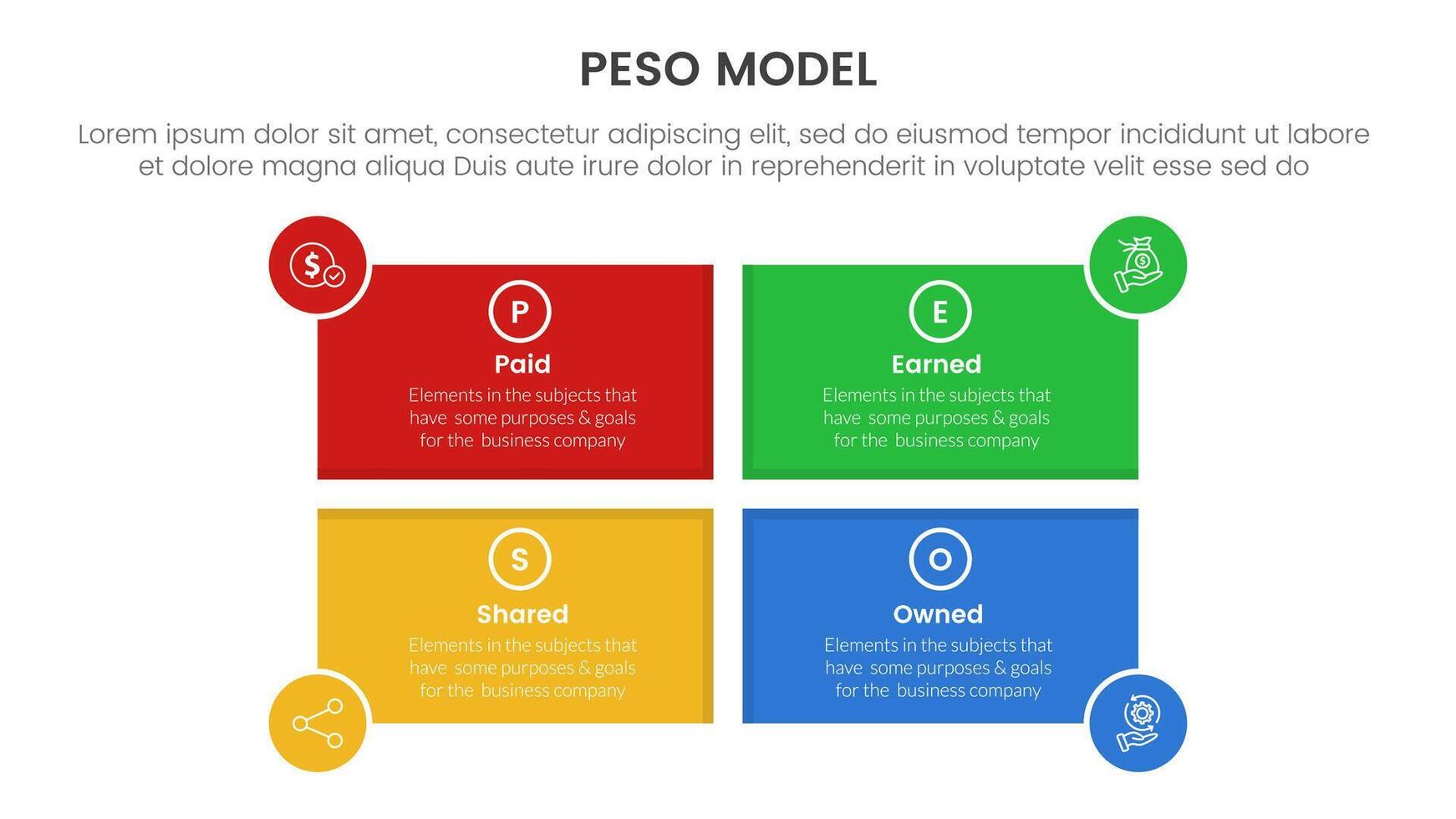 PESO MODEL

Lorem ipsum dolor sit amet, consectetur adipiscing elit, sed do eiusmod tempor incididunt ut labore et dolore magna aliqua Duis aute irure dolor in reprehenderit in voluptate velit esse sed do

P

Paid

Elements in the subjects that have some purposes & goals for the business company

E

Earned

Elements in the subjects that have some purposes & goals for the business company

S

Shared

Elements in the subjects that have some purposes & goals for the business company

O

Owned

Elements in the subjects that have some purposes & goals for the business company