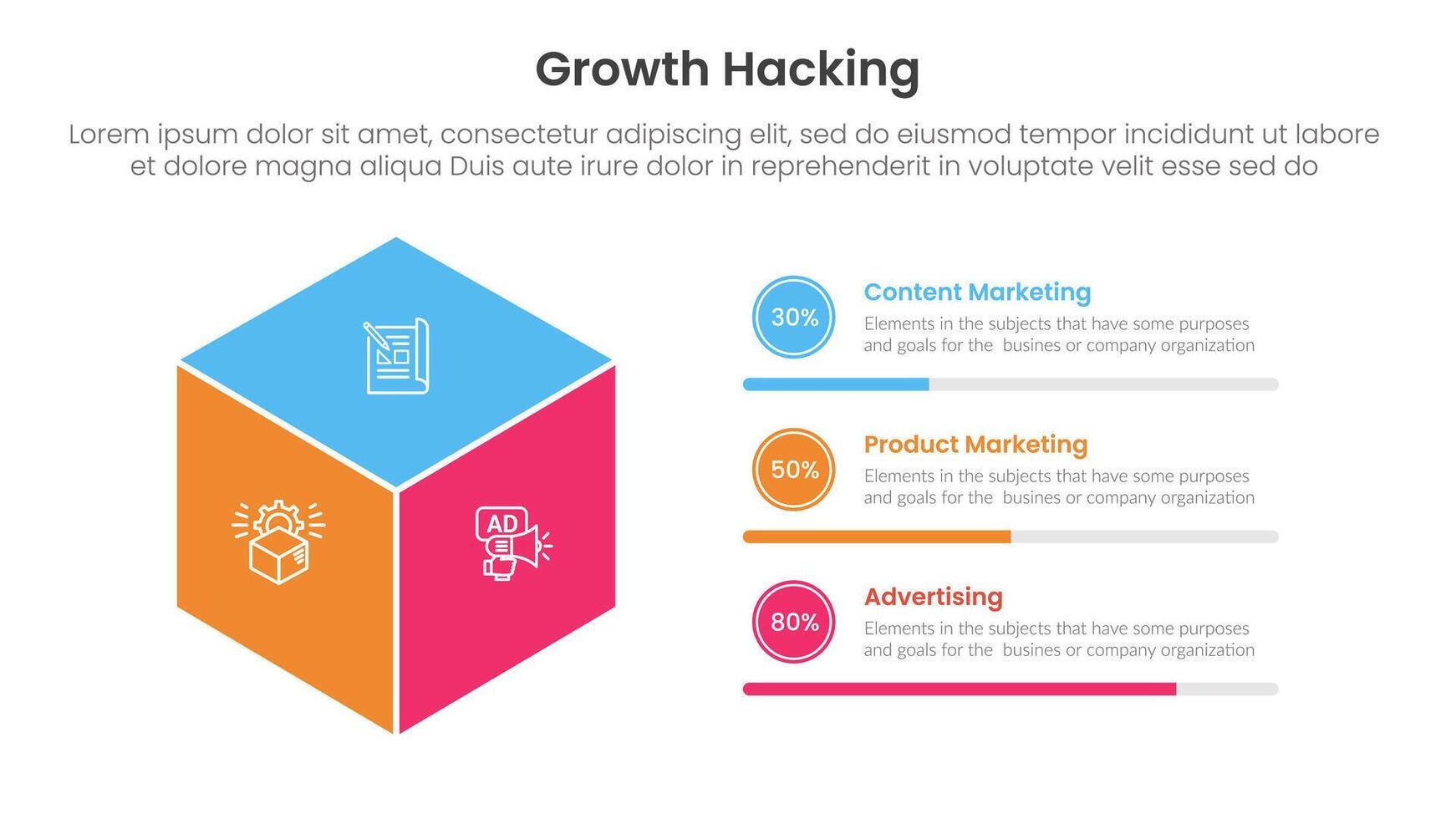 Growth Hacking

Lorem ipsum dolor sit amet, consectetur adipiscing elit, sed do eiusmod tempor incididunt ut labore et dolore magna aliqua Duis aute irure dolor in reprehenderit in voluptate velit esse sed do

AD

30%
Content Marketing
Elements in the subjects that have some purposes and goals for the busines or company organization

50%
Product Marketing
Elements in the subjects that have some purposes and goals for the busines or company organization

80%
Advertising
Elements in the subjects that have some purposes and goals for the busines or company organization