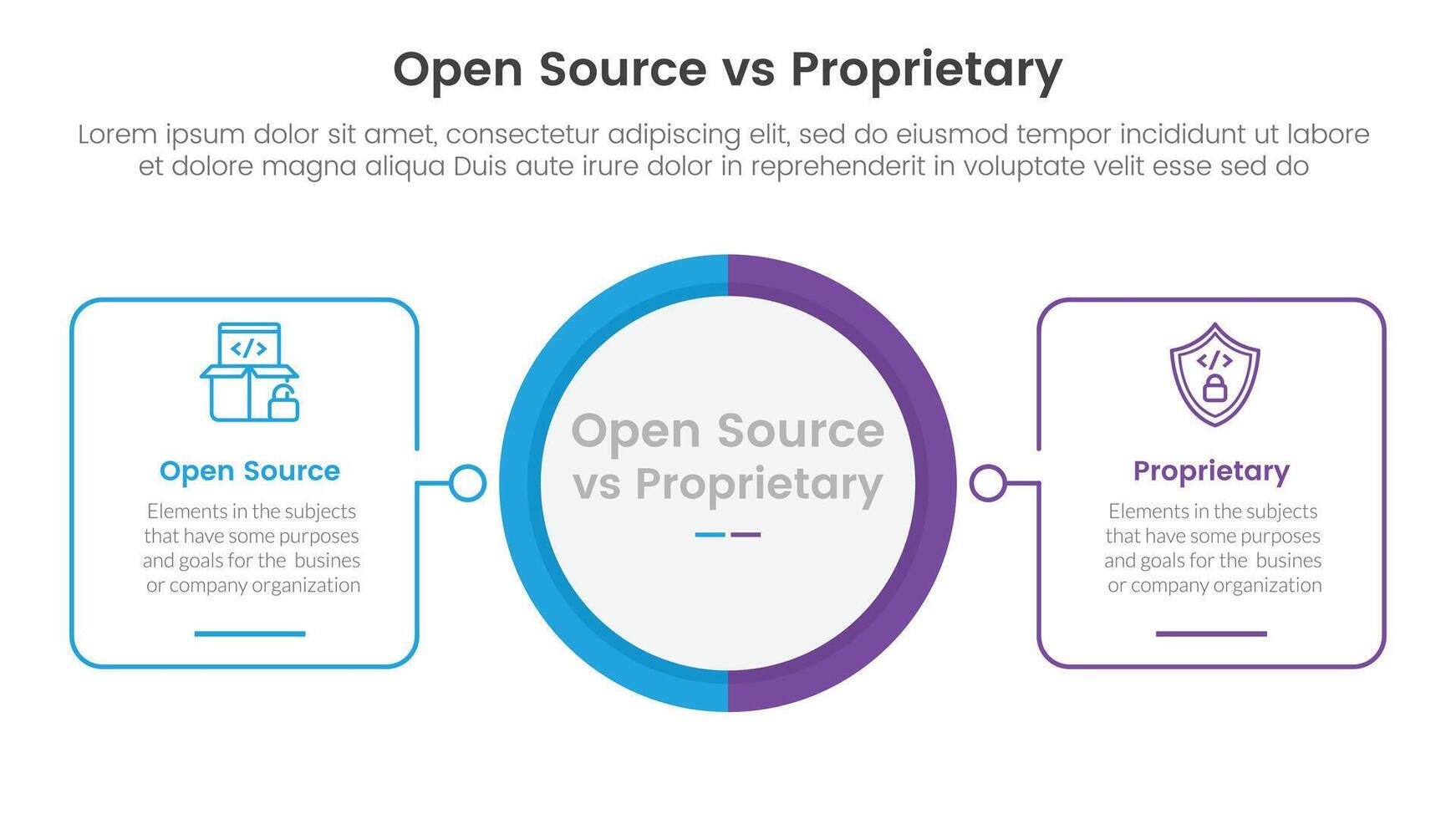 Open Source vs Proprietary

Lorem ipsum dolor sit amet, consectetur adipiscing elit, sed do eiusmod tempor incididunt ut labore et dolore magna aliqua Duis aute irure dolor in reprehenderit in voluptate velit esse sed do

</>

Open Source

Elements in the subjects that have some purposes and goals for the busines or company organization

Open Source vs Proprietary

</>

Proprietary

Elements in the subjects that have some purposes and goals for the busines or company organization