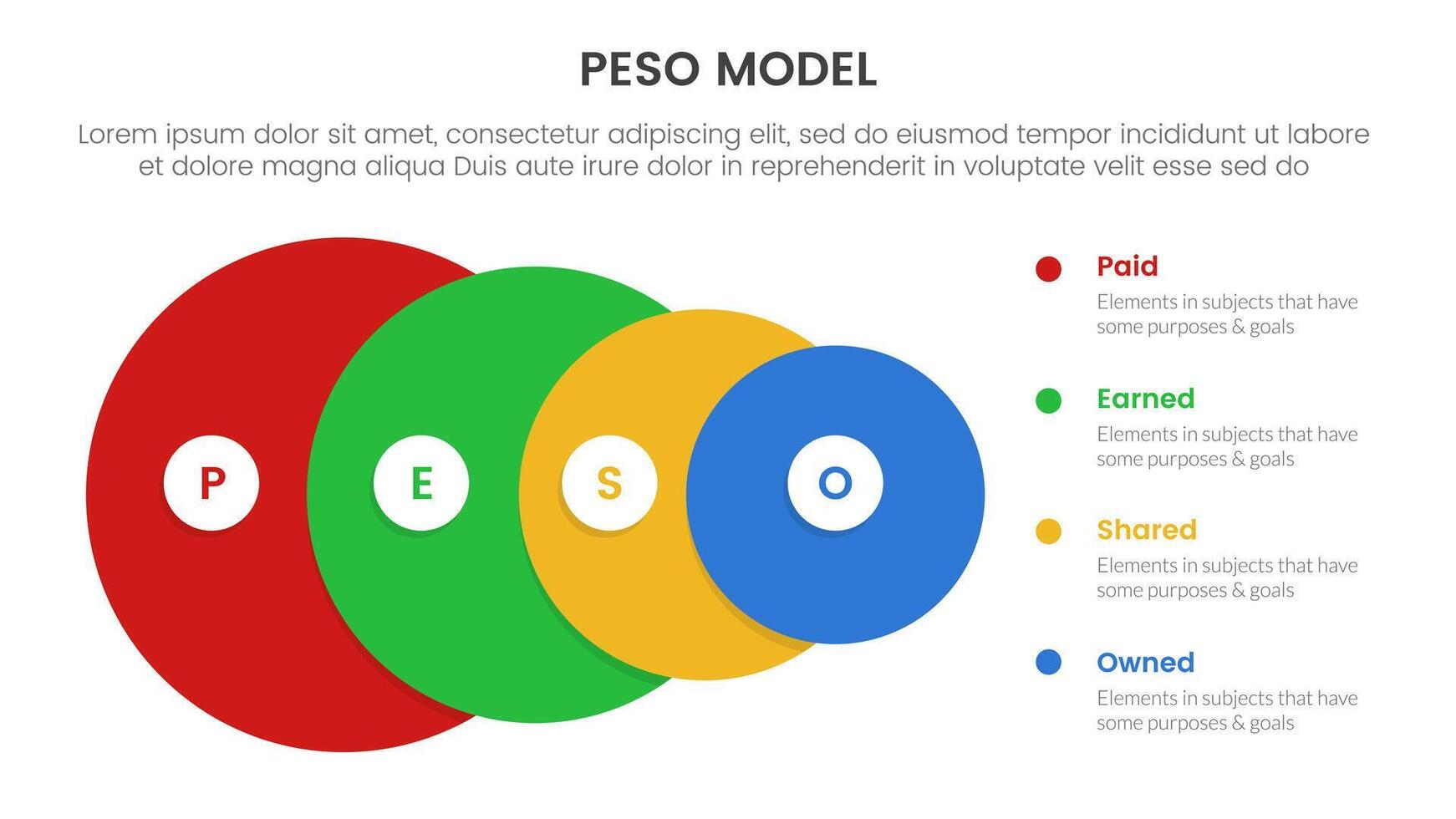 PESO MODEL

Lorem ipsum dolor sit amet, consectetur adipiscing elit, sed do eiusmod tempor incididunt ut labore et dolore magna aliqua Duis aute irure dolor in reprehenderit in voluptate velit esse sed do

P

E

S

O

Paid
Elements in subjects that have some purposes & goals

Earned
Elements in subjects that have some purposes & goals

Shared
Elements in subjects that have some purposes & goals

Owned
Elements in subjects that have some purposes & goals