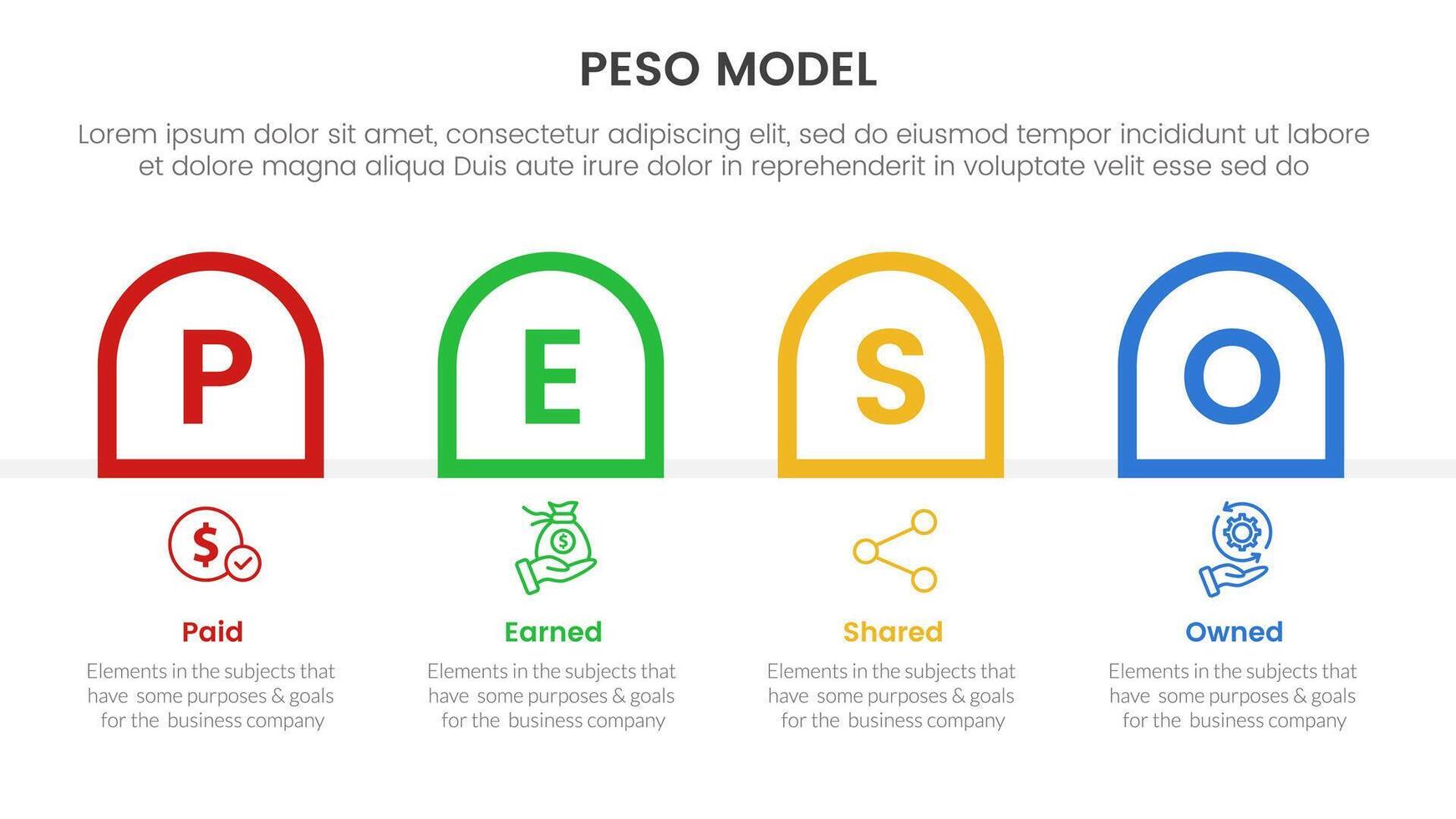 PESO MODEL

Lorem ipsum dolor sit amet, consectetur adipiscing elit, sed do eiusmod tempor incididunt ut labore et dolore magna aliqua Duis aute irure dolor in reprehenderit in voluptate velit esse sed do

P

E

S

O

$

$

Paid

Elements in the subjects that have some purposes & goals for the business company

Earned

Elements in the subjects that have some purposes & goals for the business company

Shared

Elements in the subjects that have some purposes & goals for the business company

Owned

Elements in the subjects that have some purposes & goals for the business company