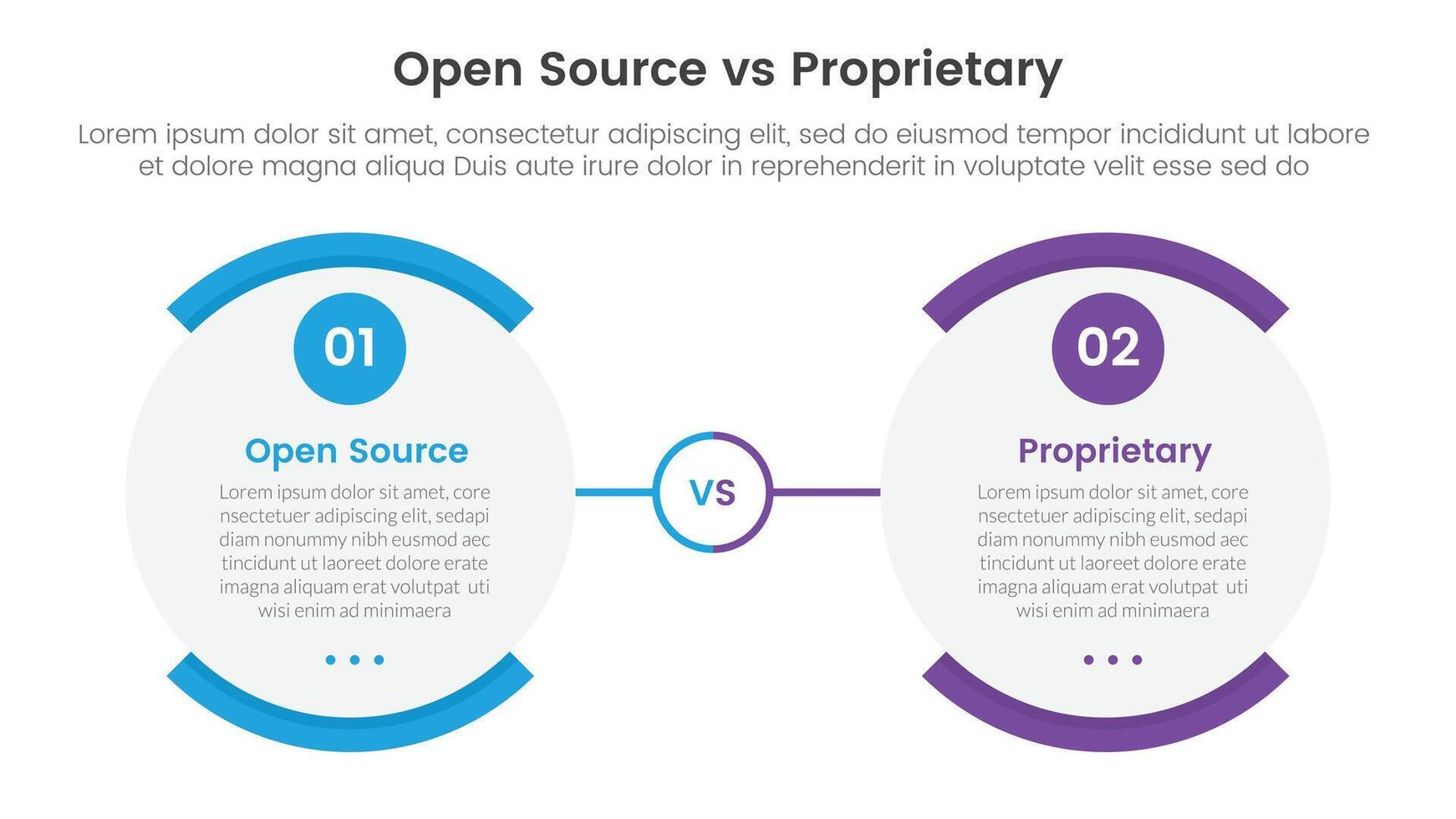 Open Source vs Proprietary

Lorem ipsum dolor sit amet, consectetur adipiscing elit, sed do eiusmod tempor incididunt ut labore et dolore magna aliqua Duis aute irure dolor in reprehenderit in voluptate velit esse sed do

01

Open Source

Lorem ipsum dolor sit amet, core nsectetuer adipiscing elit, sedapi diam nonummy nibh eusmod aec tincidunt ut laoreet dolore erate imagna aliquam erat volutpat uti wisi enim ad minimaera

VS

02

Proprietary

Lorem ipsum dolor sit amet, core nsectetuer adipiscing elit, sedapi diam nonummy nibh eusmod aec tincidunt ut laoreet dolore erate imagna aliquam erat volutpat uti wisi enim ad minimaera