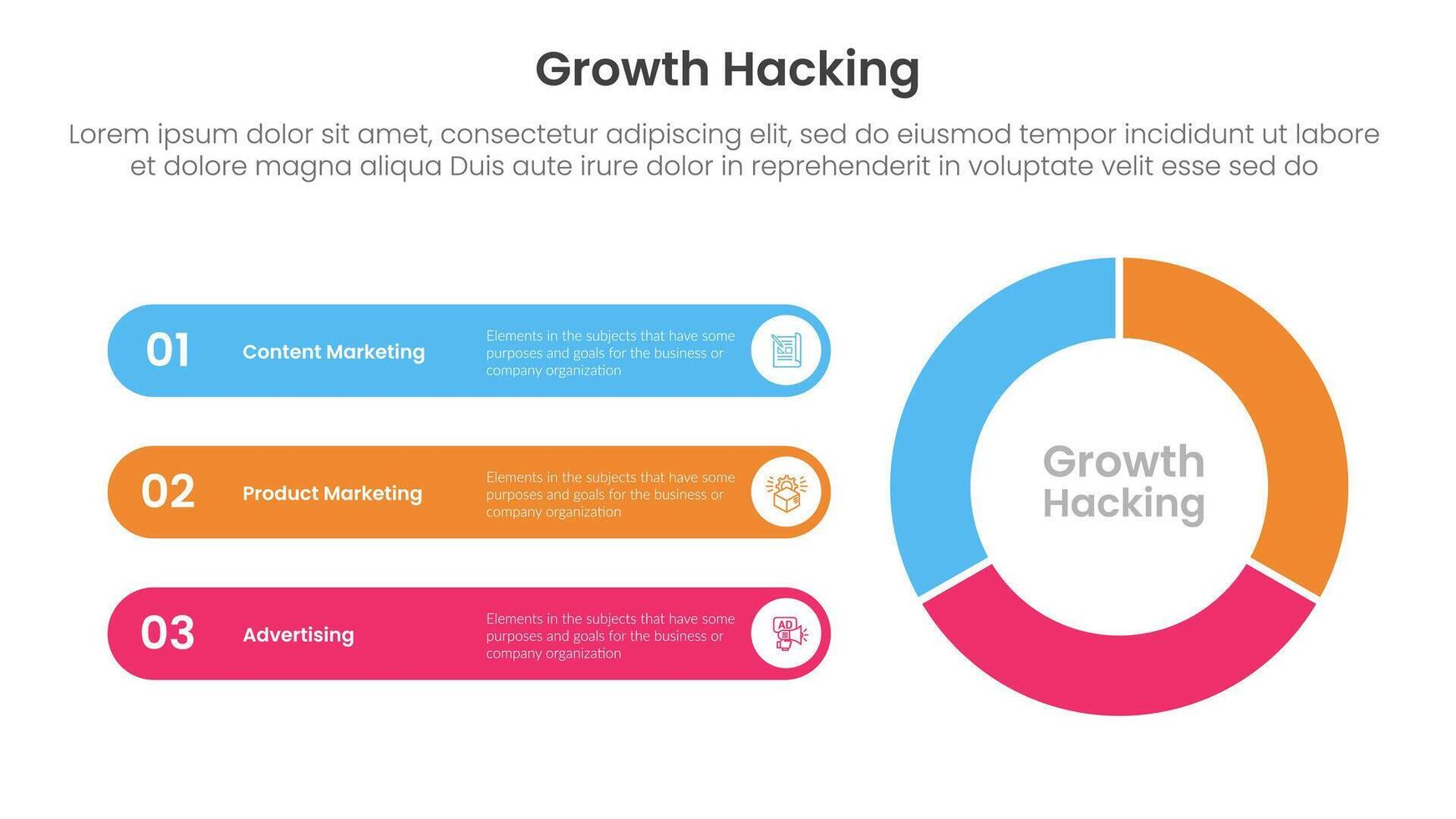 Growth Hacking

Lorem ipsum dolor sit amet, consectetur adipiscing elit, sed do eiusmod tempor incididunt ut labore et dolore magna aliqua Duis aute irure dolor in reprehenderit in voluptate velit esse sed do

01 Content Marketing
Elements in the subjects that have some purposes and goals for the business or company organization

02 Product Marketing
Elements in the subjects that have some purposes and goals for the business or company organization

03 Advertising
Elements in the subjects that have some purposes and goals for the business or company organization

AD

Growth Hacking