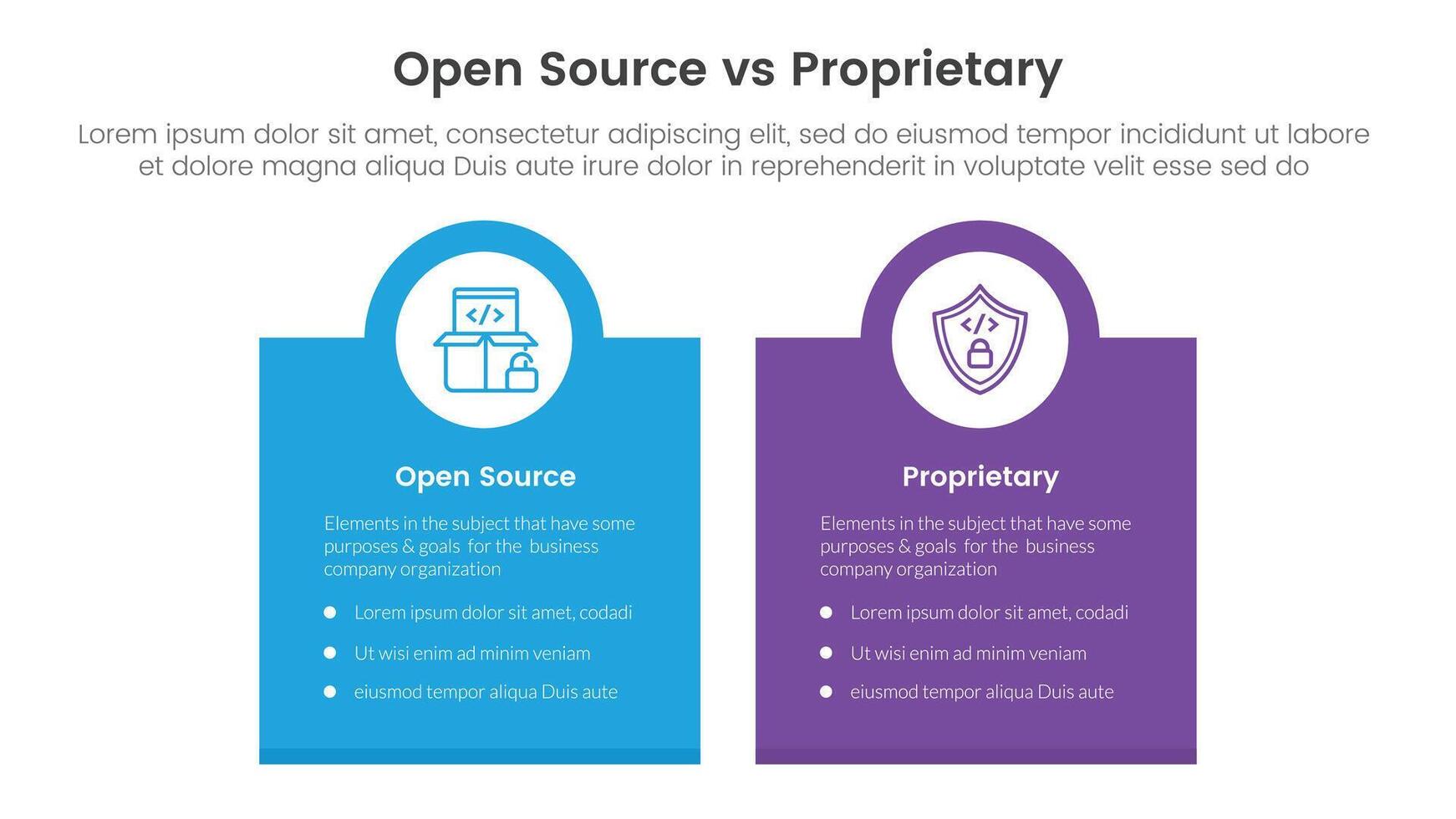 Open Source vs Proprietary

Lorem ipsum dolor sit amet, consectetur adipiscing elit, sed do eiusmod tempor incididunt ut labore et dolore magna aliqua Duis aute irure dolor in reprehenderit in voluptate velit esse sed do

</>

Open Source

Elements in the subject that have some purposes & goals for the business company organization

- Lorem ipsum dolor sit amet, codadi
- Ut wisi enim ad minim veniam
- eiusmod tempor aliqua Duis aute

</>

Proprietary

Elements in the subject that have some purposes & goals for the business company organization

- Lorem ipsum dolor sit amet, codadi
- Ut wisi enim ad minim veniam
- eiusmod tempor aliqua Duis aute