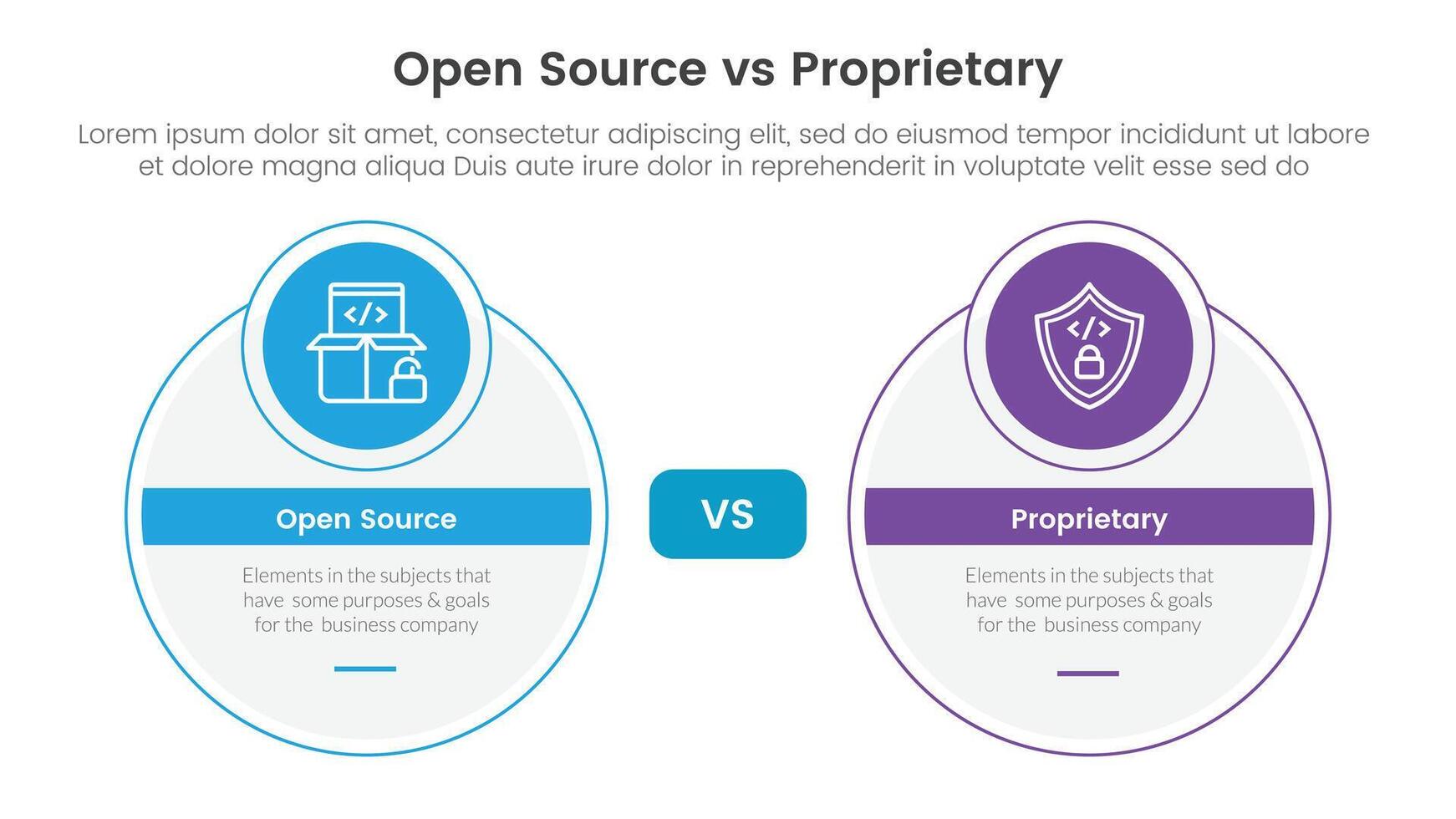 Open Source vs Proprietary

Lorem ipsum dolor sit amet, consectetur adipiscing elit, sed do eiusmod tempor incididunt ut labore et dolore magna aliqua Duis aute irure dolor in reprehenderit in voluptate velit esse sed do

</>

Open Source

Elements in the subjects that have some purposes & goals for the business company

VS

</>

Proprietary

Elements in the subjects that have some purposes & goals for the business company