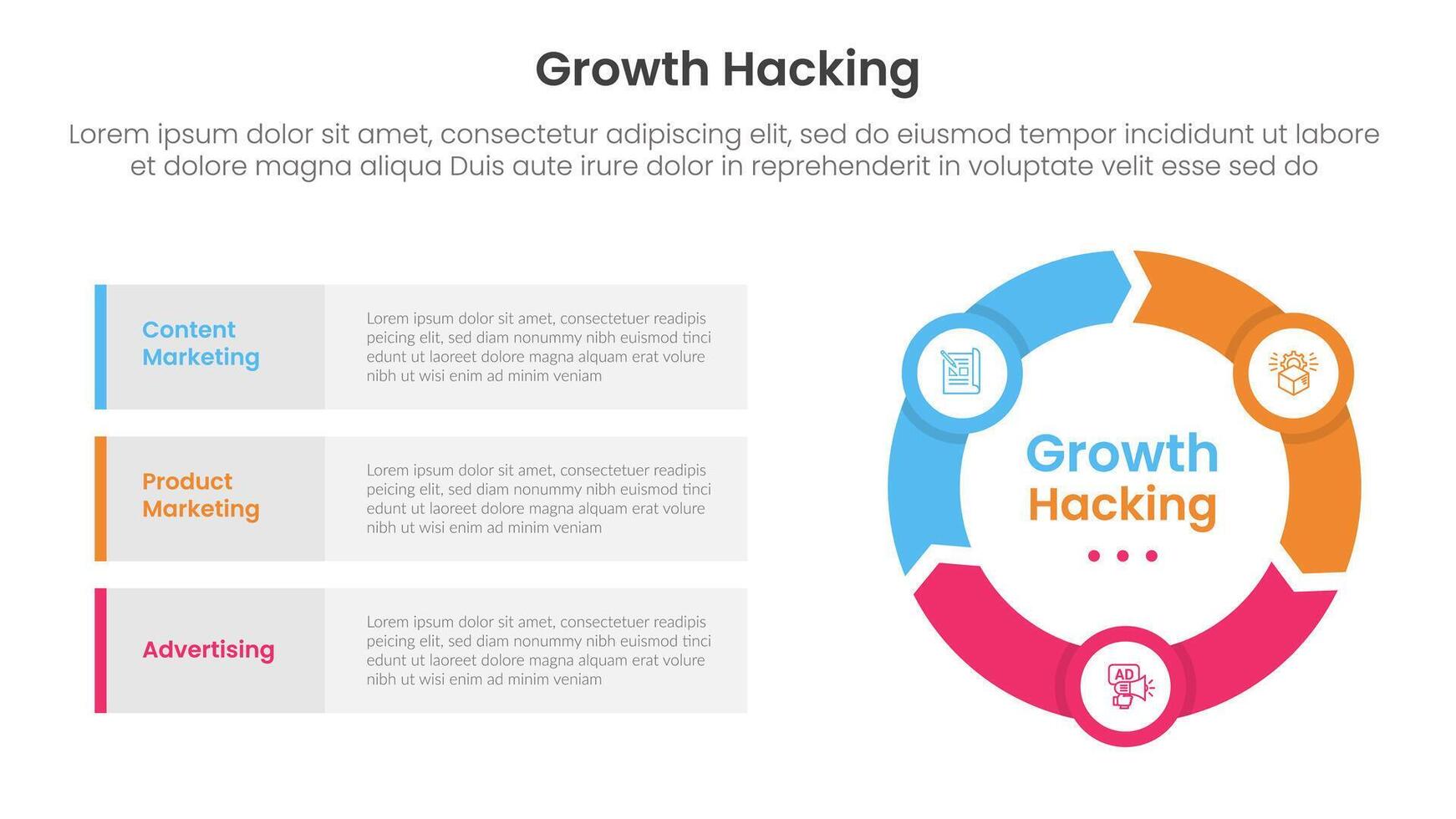 Growth Hacking

Lorem ipsum dolor sit amet, consectetur adipiscing elit, sed do eiusmod tempor incididunt ut labore et dolore magna aliqua Duis aute irure dolor in reprehenderit in voluptate velit esse sed do

Content Marketing

Lorem ipsum dolor sit amet, consectetuer readipis peicing elit, sed diam nonummy nibh euismod tinci edunt ut laoreet dolore magna alquam erat volure nibh ut wisi enim ad minim veniam

Product Marketing

Lorem ipsum dolor sit amet, consectetuer readipis peicing elit, sed diam nonummy nibh euismod tinci edunt ut laoreet dolore magna alquam erat volure nibh ut wisi enim ad minim veniam

Advertising

Lorem ipsum dolor sit amet, consectetuer readipis peicing elit, sed diam nonummy nibh euismod tinci edunt ut laoreet dolore magna alquam erat volure nibh ut wisi enim ad minim veniam

Growth Hacking

AD