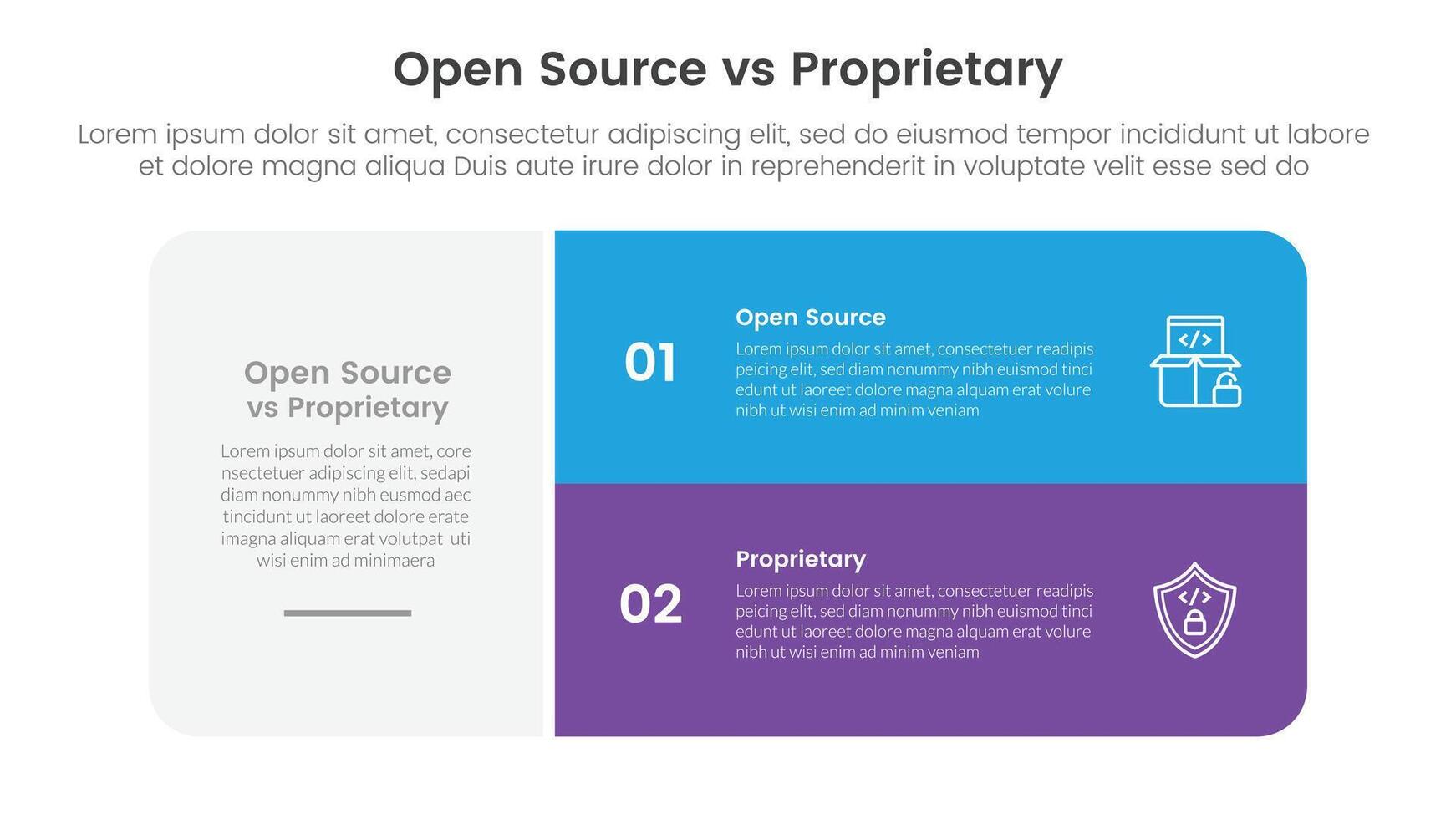 Open Source vs Proprietary

Lorem ipsum dolor sit amet, consectetur adipiscing elit, sed do eiusmod tempor incididunt ut labore et dolore magna aliqua Duis aute irure dolor in reprehenderit in voluptate velit esse sed do

Open Source vs Proprietary

Lorem ipsum dolor sit amet, core nsectetuer adipiscing elit, sedapi diam nonummy nibh eusmod aec tincidunt ut laoreet dolore erate imagna aliquam erat volutpat uti wisi enim ad minimaera

01

Open Source

Lorem ipsum dolor sit amet, consectetuer readipis peicing elit, sed diam nonummy nibh euismod tinci edunt ut laoreet dolore magna alquam erat volure nibh ut wisi enim ad minim veniam

</>

02

Proprietary

Lorem ipsum dolor sit amet, consectetuer readipis peicing elit, sed diam nonummy nibh euismod tinci edunt ut laoreet dolore magna alquam erat volure nibh ut wisi enim ad minim veniam

</>