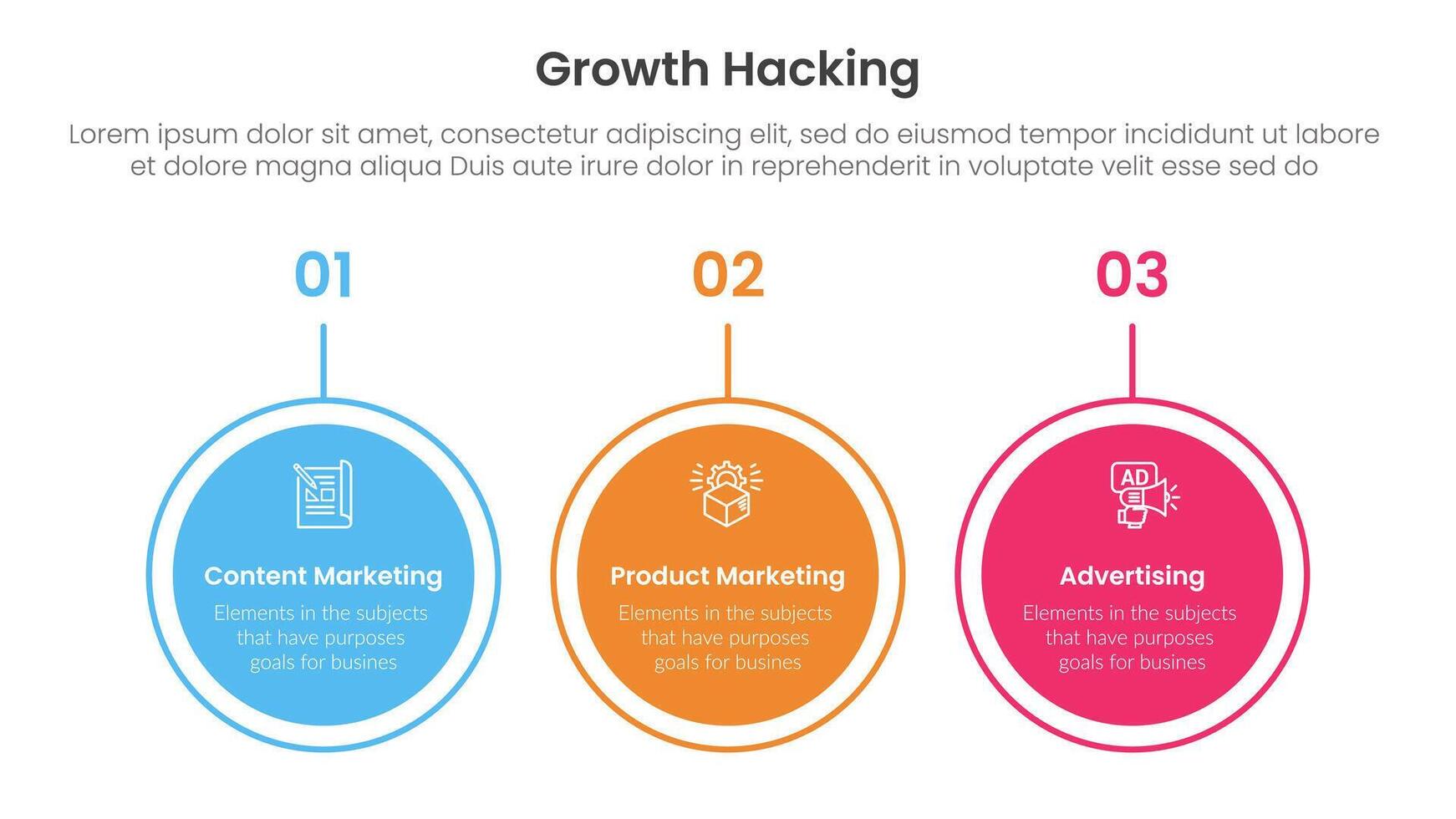 Growth Hacking

Lorem ipsum dolor sit amet, consectetur adipiscing elit, sed do eiusmod tempor incididunt ut labore et dolore magna aliqua Duis aute irure dolor in reprehenderit in voluptate velit esse sed do

01

Content Marketing

Elements in the subjects that have purposes goals for busines

02

Product Marketing

Elements in the subjects that have purposes goals for busines

03

AD

Advertising

Elements in the subjects that have purposes goals for busines