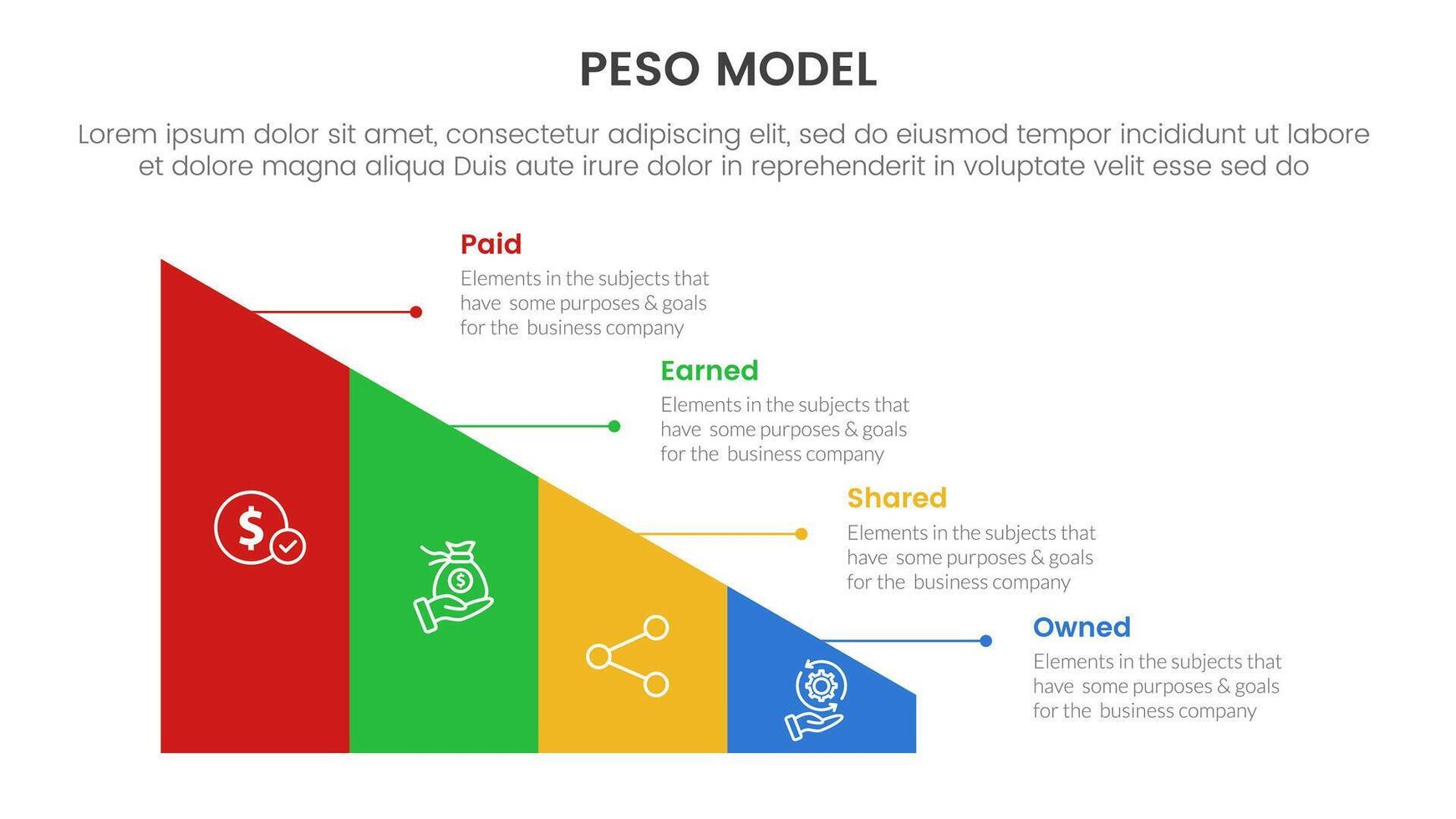 PESO MODEL

Lorem ipsum dolor sit amet, consectetur adipiscing elit, sed do eiusmod tempor incididunt ut labore et dolore magna aliqua Duis aute irure dolor in reprehenderit in voluptate velit esse sed do

Paid
Elements in the subjects that have some purposes & goals for the business company

Earned
Elements in the subjects that have some purposes & goals for the business company

Shared
Elements in the subjects that have some purposes & goals for the business company

Owned
Elements in the subjects that have some purposes & goals for the business company