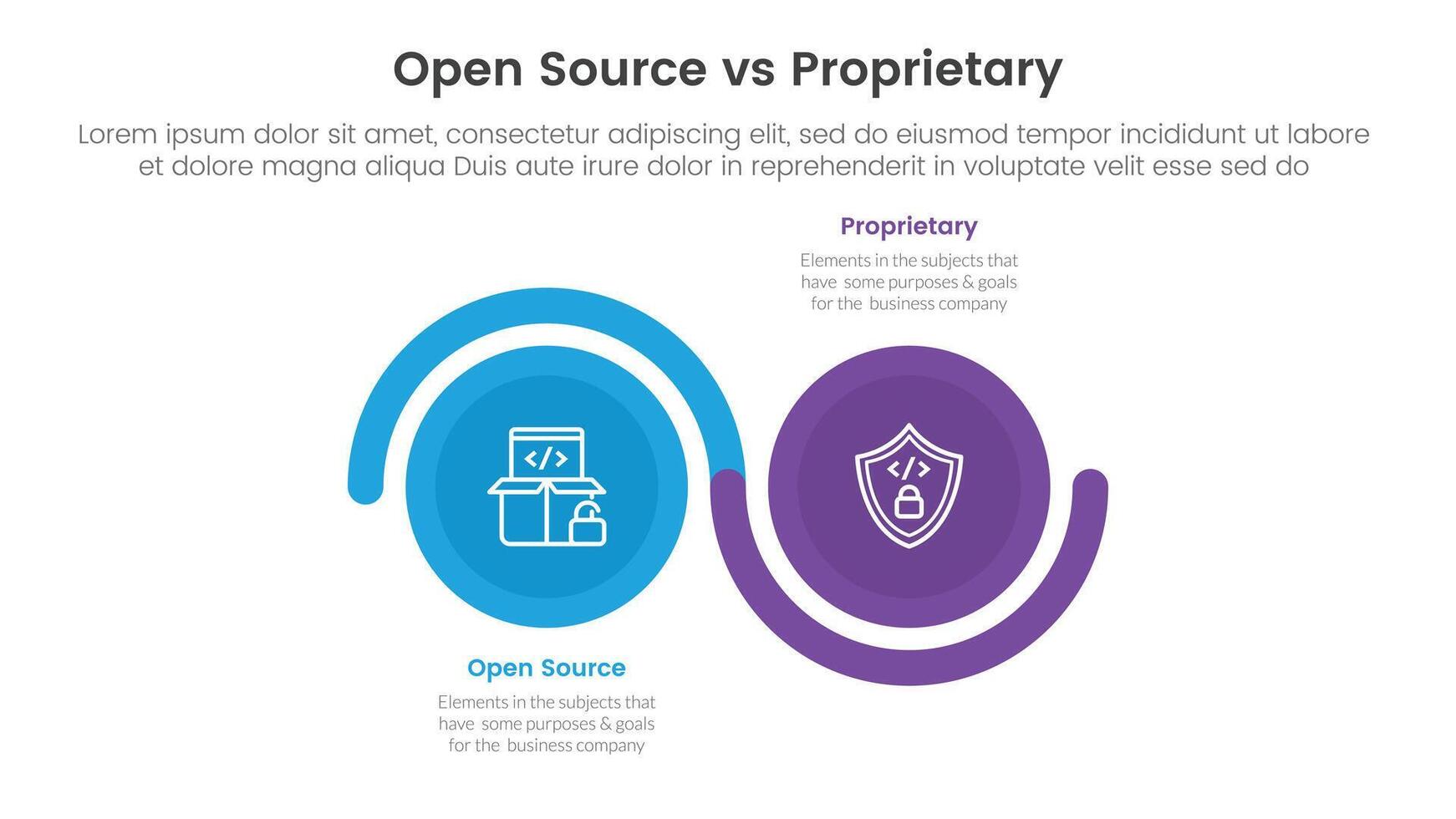 Open Source vs Proprietary

Lorem ipsum dolor sit amet, consectetur adipiscing elit, sed do eiusmod tempor incididunt ut labore et dolore magna aliqua Duis aute irure dolor in reprehenderit in voluptate velit esse sed do

Proprietary

Elements in the subjects that have some purposes & goals for the business company

</>

</>

Open Source

Elements in the subjects that have some purposes & goals for the business company