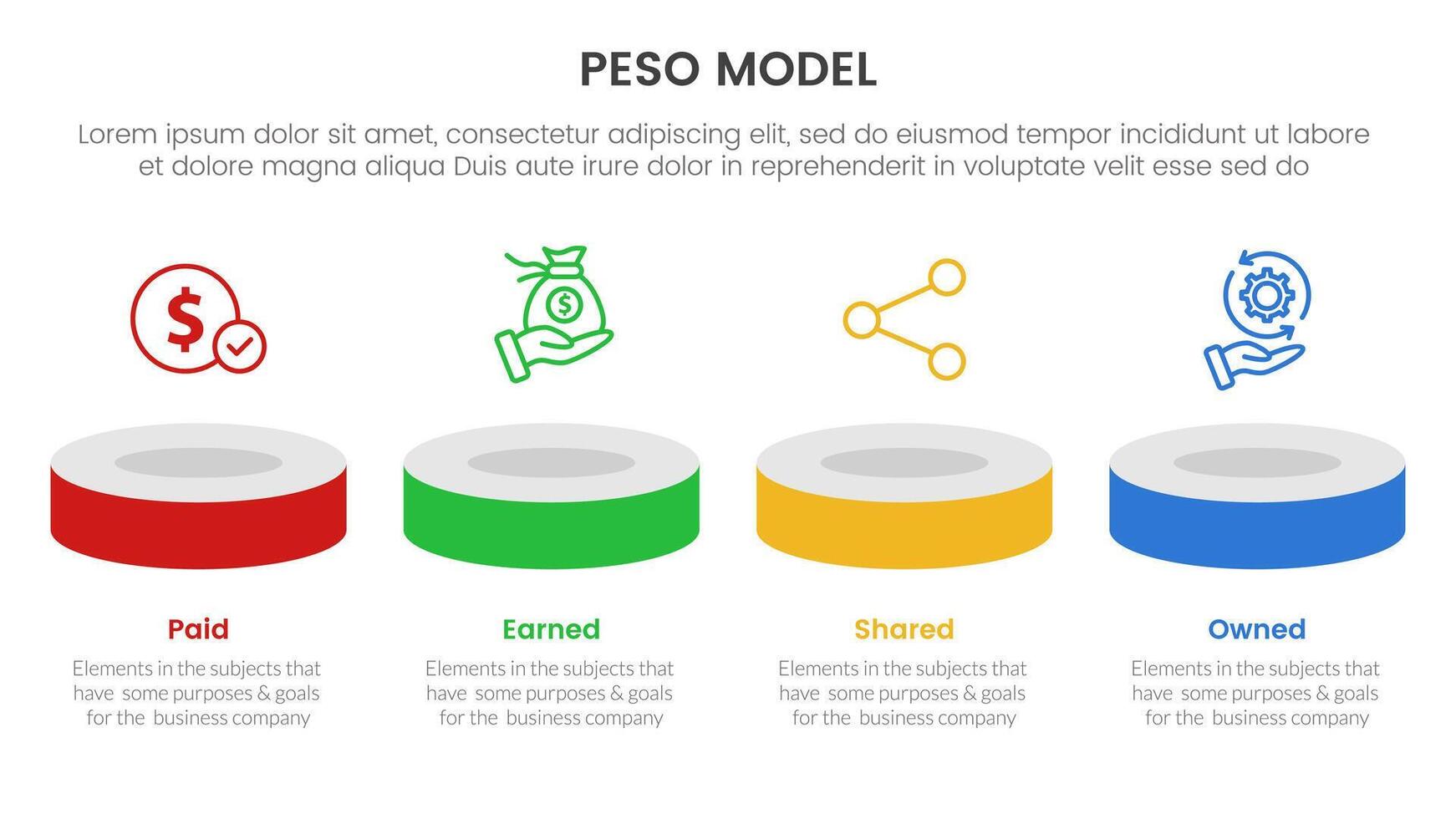 PESO MODEL

Lorem ipsum dolor sit amet, consectetur adipiscing elit, sed do eiusmod tempor incididunt ut labore et dolore magna aliqua Duis aute irure dolor in reprehenderit in voluptate velit esse sed do

$

$

Paid

Elements in the subjects that have some purposes & goals for the business company

Earned

Elements in the subjects that have some purposes & goals for the business company

Shared

Elements in the subjects that have some purposes & goals for the business company

Owned

Elements in the subjects that have some purposes & goals for the business company