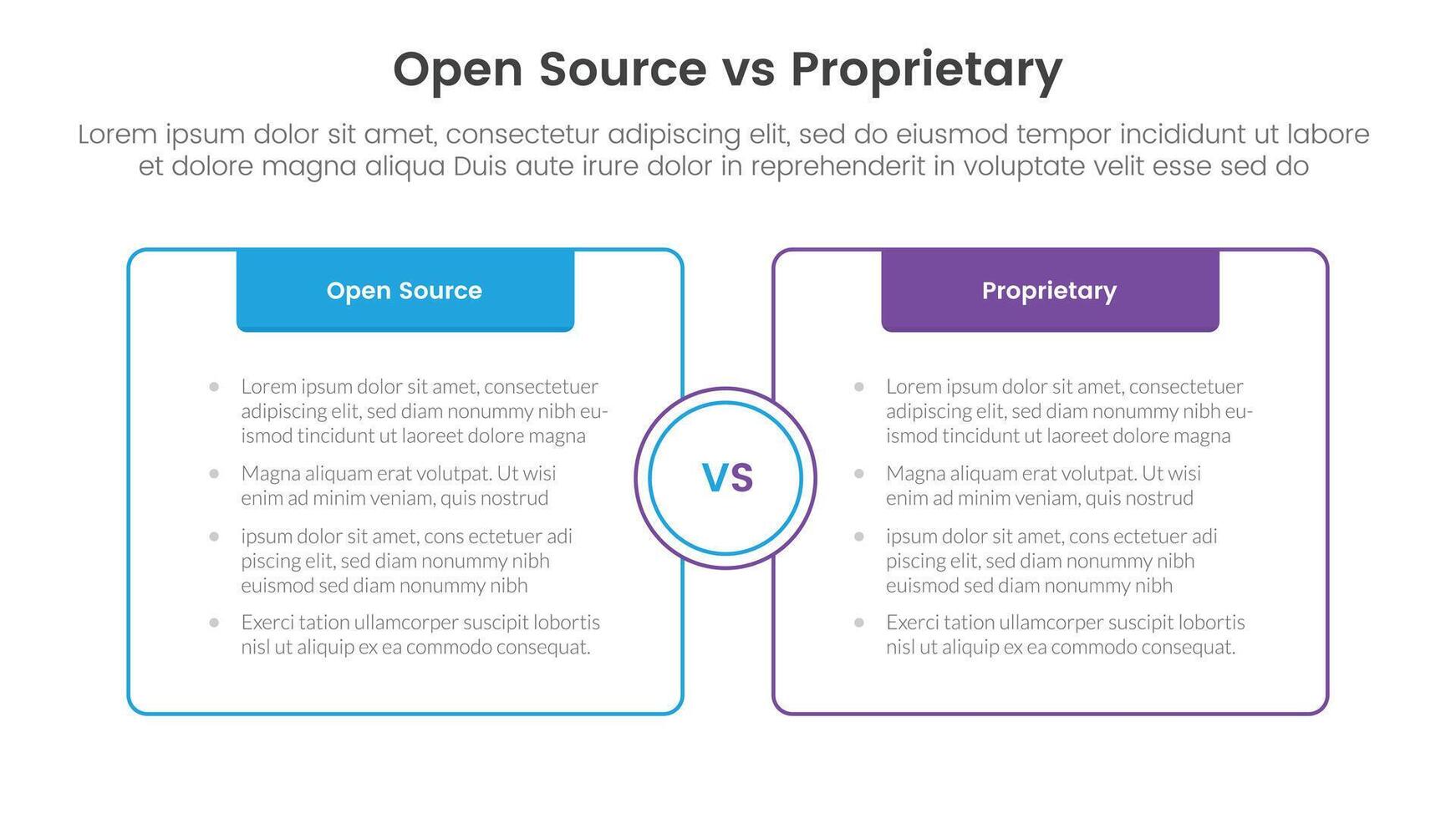 Open Source vs Proprietary

Lorem ipsum dolor sit amet, consectetur adipiscing elit, sed do eiusmod tempor incididunt ut labore et dolore magna aliqua Duis aute irure dolor in reprehenderit in voluptate velit esse sed do

Open Source

- Lorem ipsum dolor sit amet, consectetuer adipiscing elit, sed diam nonummy nibh euismod tincidunt ut laoreet dolore magna
- Magna aliquam erat volutpat. Ut wisi enim ad minim veniam, quis nostrud
- ipsum dolor sit amet, cons ectetuer adi piscing elit, sed diam nonummy nibh euismod sed diam nonummy nibh
- Exerci tation ullamcorper suscipit lobortis nisl ut aliquip ex ea commodo consequat.

VS

Proprietary

- Lorem ipsum dolor sit amet, consectetuer adipiscing elit, sed diam nonummy nibh euismod tincidunt ut laoreet dolore magna
- Magna aliquam erat volutpat. Ut wisi enim ad minim veniam, quis nostrud
- ipsum dolor sit amet, cons ectetuer adi piscing elit, sed diam nonummy nibh euismod sed diam nonummy nibh
- Exerci tation ullamcorper suscipit lobortis nisl ut aliquip ex ea commodo consequat.